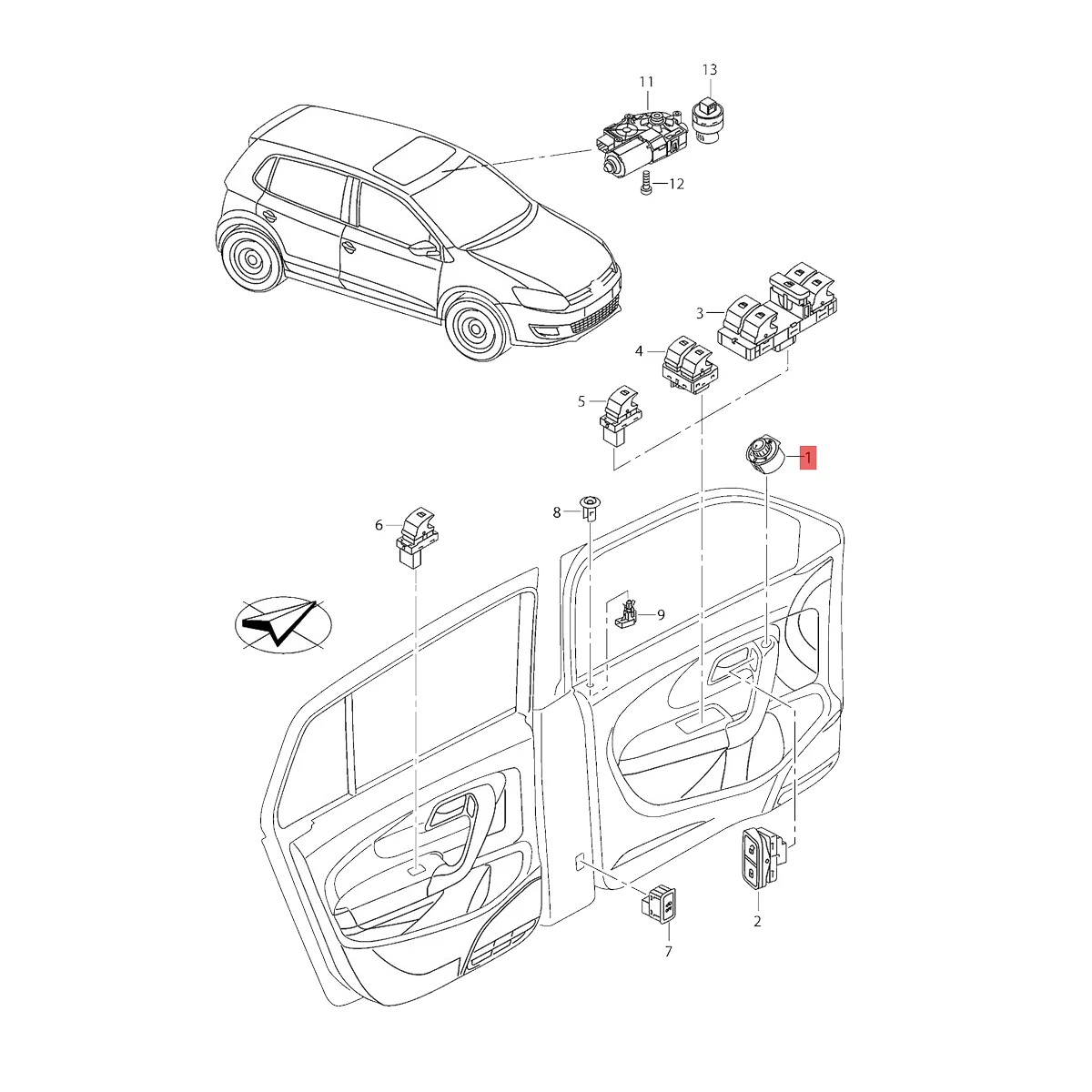 11
13
12
3
4
5
1
8
6
9
2
7