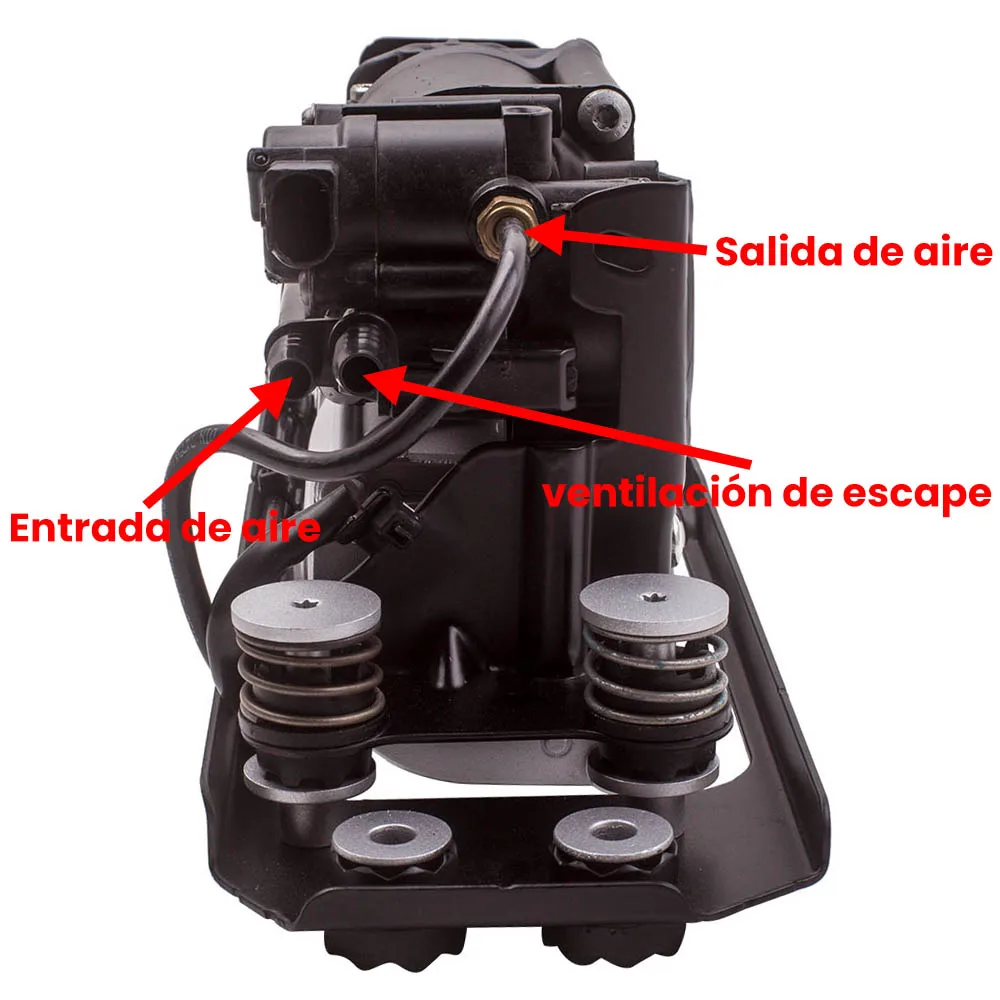 Salida de aire

ventilación de escape

Entrada de aire