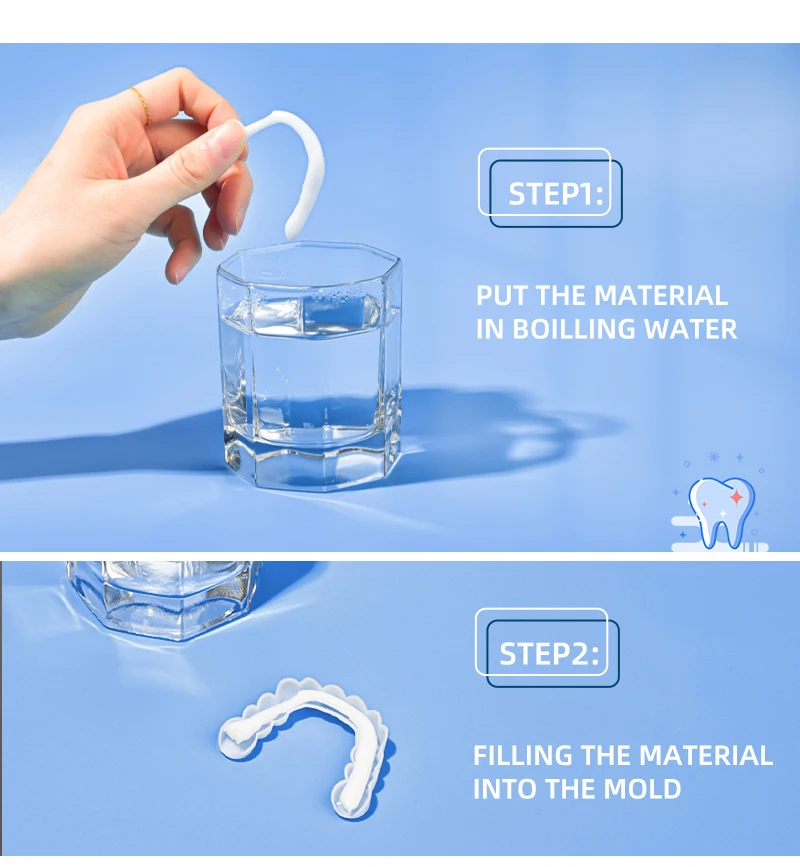 STEP1:

PUT THE MATERIAL IN BOILLING WATER

STEP2:

FILLING THE MATERIAL INTO THE MOLD