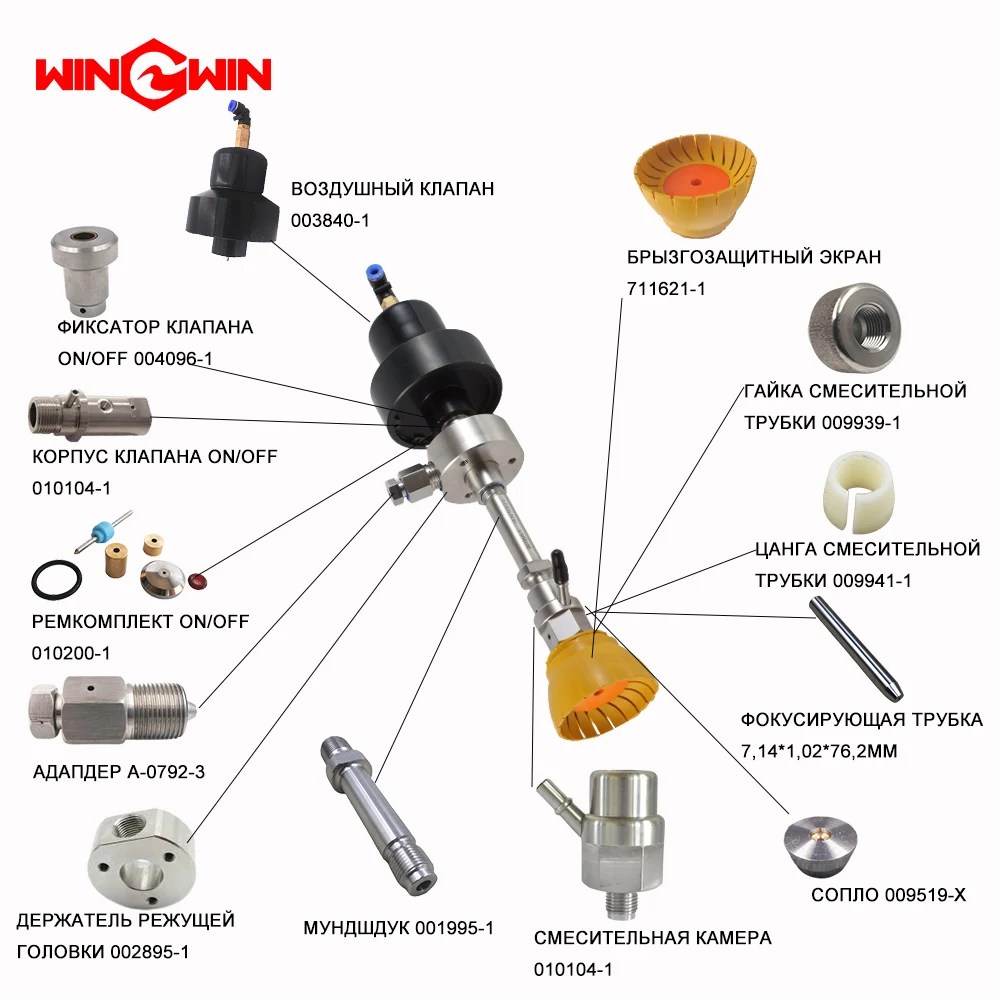 WINGWIN

ВОЗДУШНЫЙ КЛАПАН
003840-1

ФИКСАТОР КЛАПАНА
ON/OFF 004096-1

КОРПУС КЛАПАНА ON/OFF
010104-1

РЕМКОМПЛЕКТ ON/OFF
010200-1

АДАПДЕР A-0792-3

ДЕРЖАТЕЛЬ РЕЖУЩЕЙ
ГОЛОВКИ 002895-1

МУНДШДУК 001995-1

СМЕСИТЕЛЬНАЯ КАМЕРА
010104-1

БРЫЗГОЗАЩИТНЫЙ ЭКРАН
711621-1

ГАЙКА СМЕСИТЕЛЬНОЙ
ТРУБКИ 009939-1

ЦАНГА СМЕСИТЕЛЬНОЙ
ТРУБКИ 009941-1

ФОКУСИРУЮЩАЯ ТРУБКА
7,14*1,02*76,2ММ

СОПЛО 009519-X