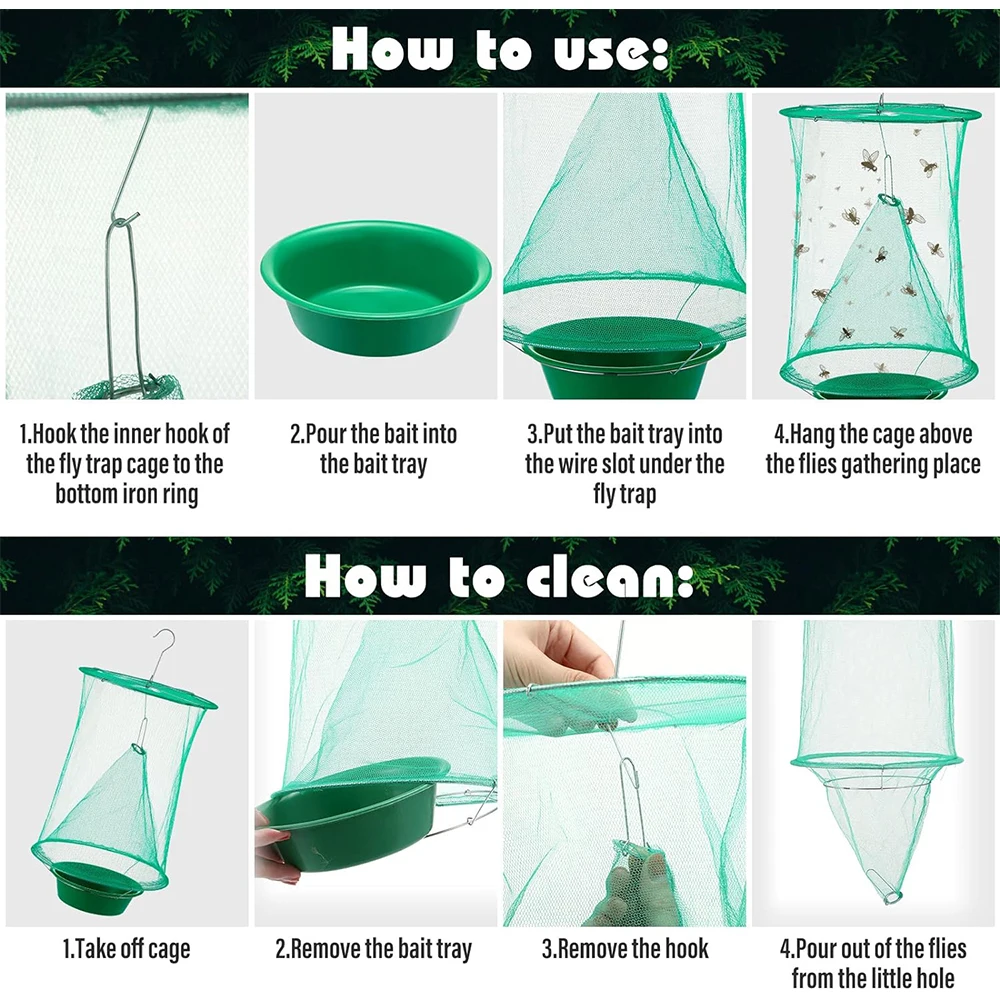 How to use:

1.Hook the inner hook of the fly trap cage to the bottom iron ring

2.Pour the bait into the bait tray

3.Put the bait tray into the wire slot under the fly trap

4.Hang the cage above the flies gathering place

How to clean:

1.Take off cage

2.Remove the bait tray

3.Remove the hook

4.Pour out of the flies from the little hole