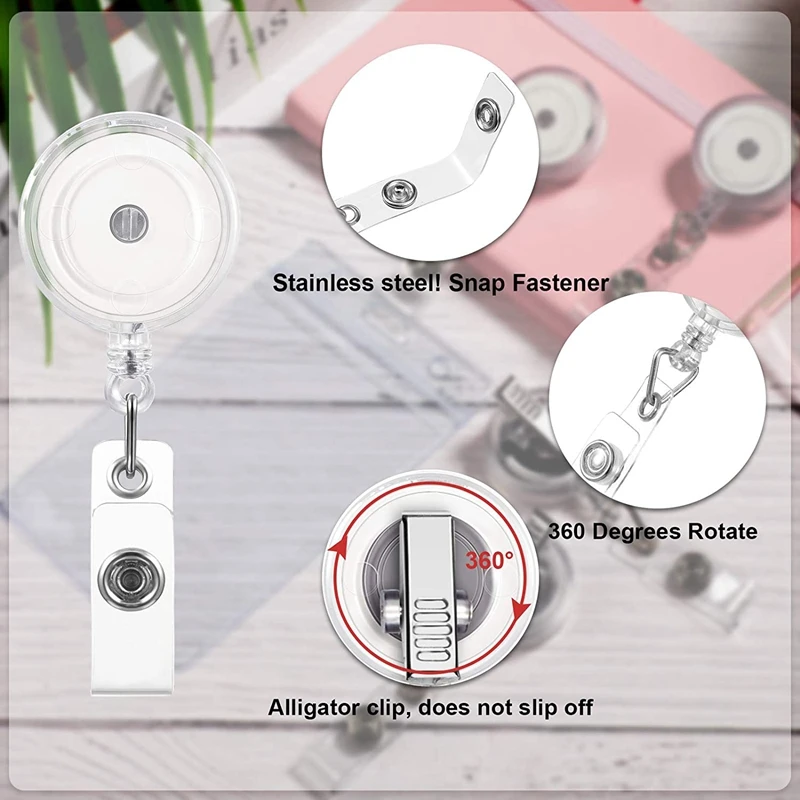 Stainless steel! Snap Fastener

360 Degrees Rotate

360°

Alligator clip, does not slip off