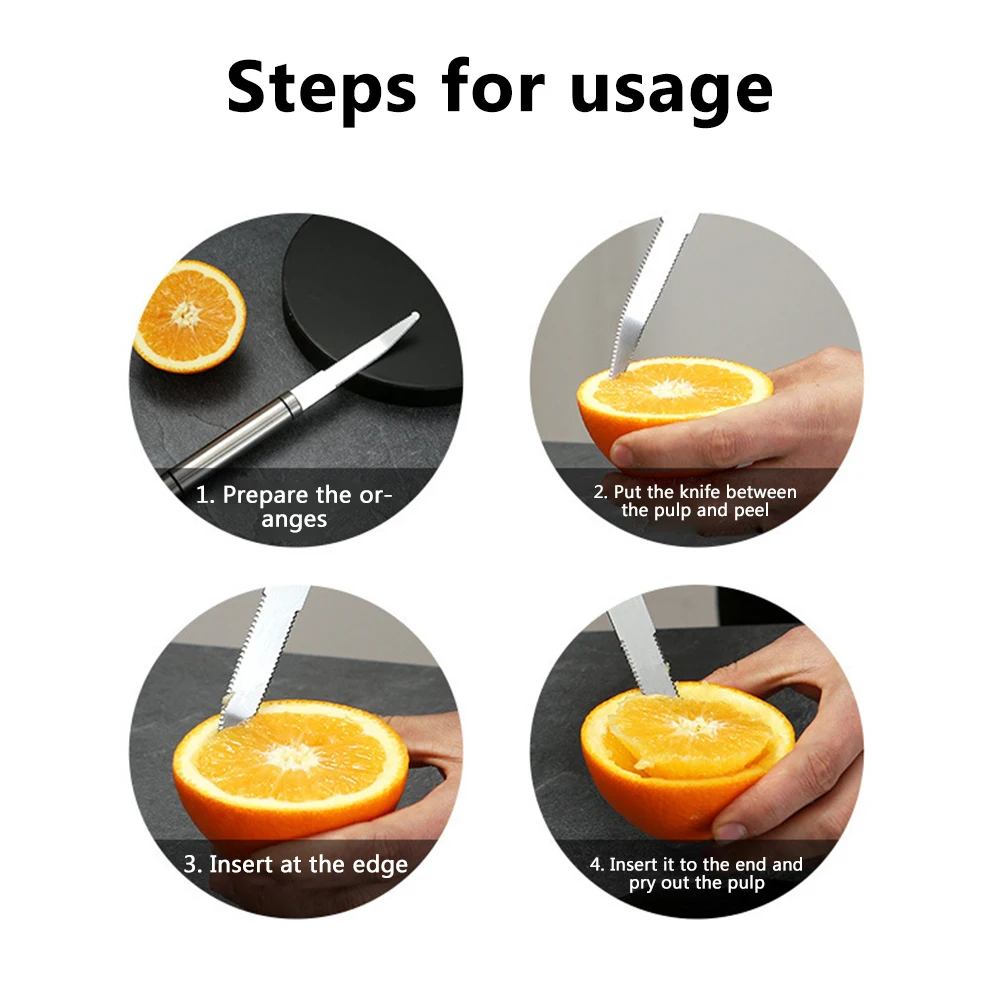 Steps for usage

1. Prepare the oranges

2. Put the knife between the pulp and peel

3. Insert at the edge

4. Insert it to the end and pry out the pulp