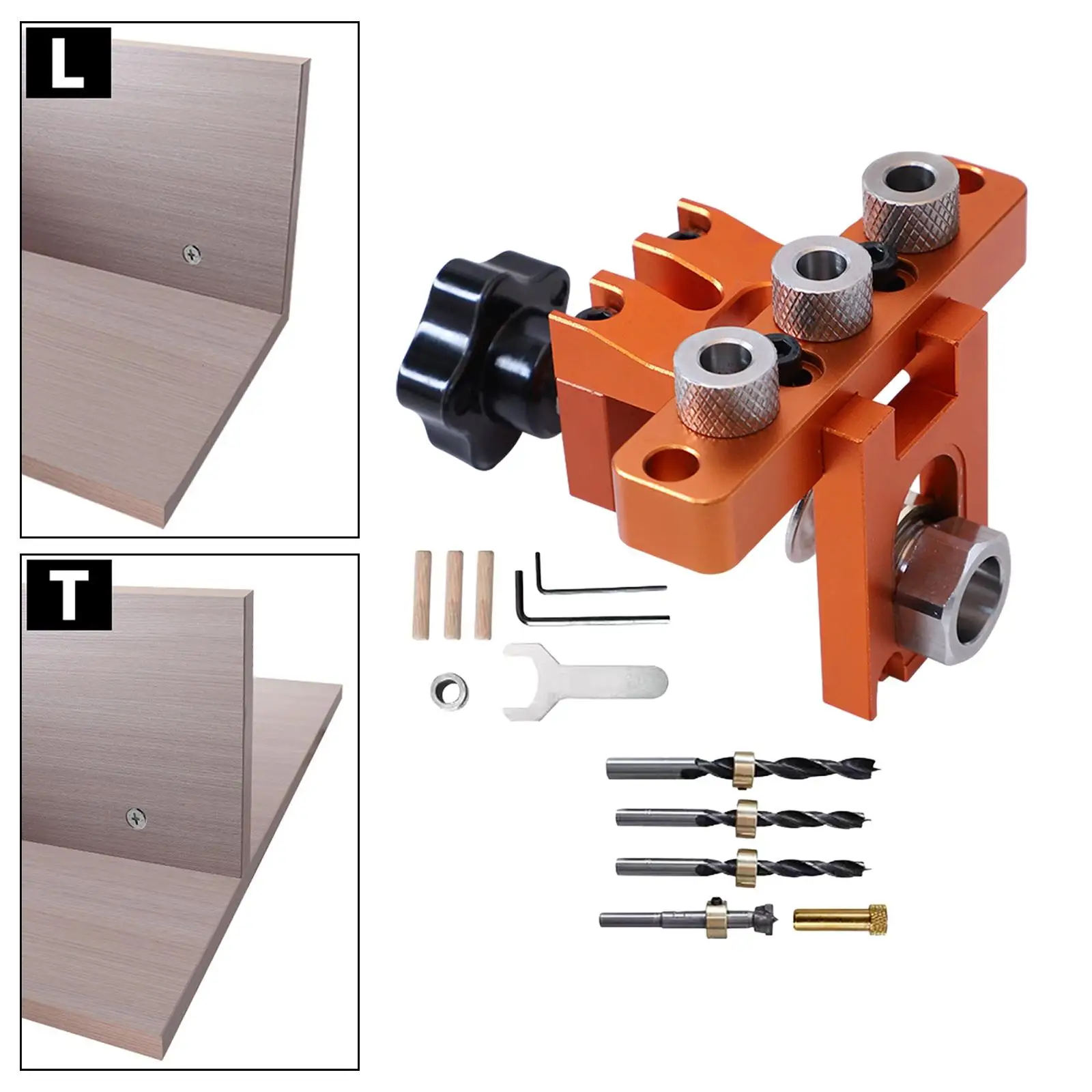 L

T