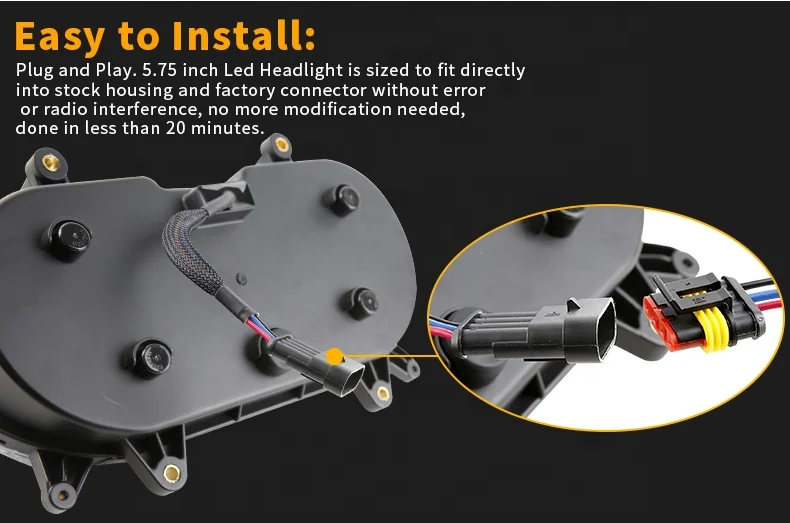 Easy to Install:

Plug and Play. 5.75 inch Led Headlight is sized to fit directly into stock housing and factory connector without error or radio interference, no more modification needed, done in less than 20 minutes.