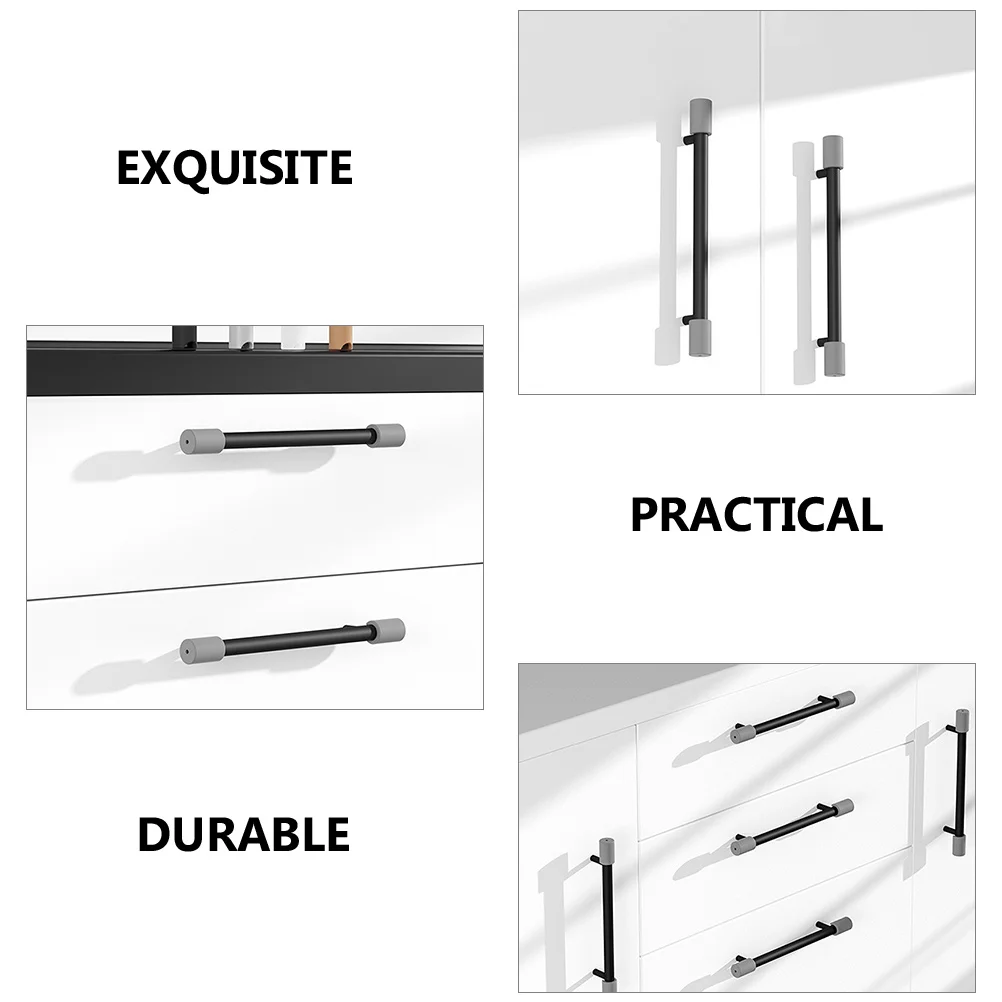 EXQUISITE

PRACTICAL

DURABLE