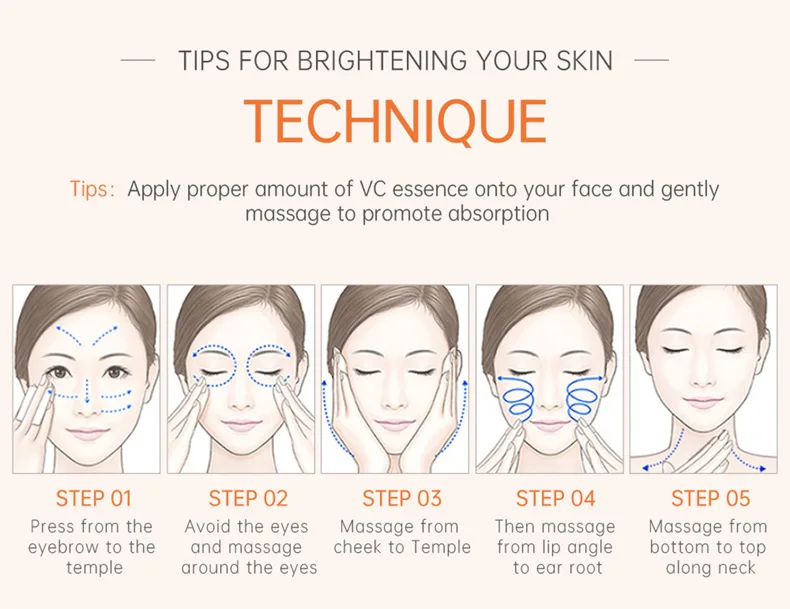 TIPS FOR BRIGHTENING YOUR SKIN

TECHNIQUE

Tips: Apply proper amount of VC essence onto your face and gently massage to promote absorption

STEP 01
Press from the eyebrow to the temple

STEP 02
Avoid the eyes and massage around the eyes

STEP 03
Massage from cheek to Temple

STEP 04
Then massage from lip angle to ear root

STEP 05
Massage from bottom to top along neck