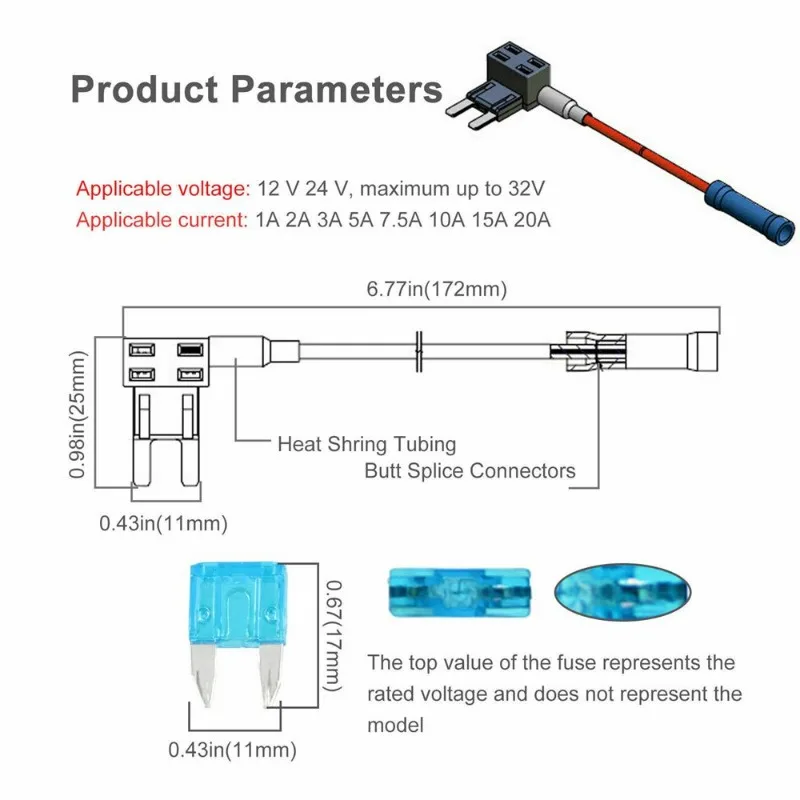 Product Parameters

Applicable voltage: 12 V 24 V, maximum up to 32V
Applicable current: 1A 2A 3A 5A 7.5A 10A 15A 20A

6.77in(172mm)

0.98in(25mm)

Heat Shring Tubing

Butt Splice Connectors

0.43in(11mm)

0.67(17mm)

0.43in(11mm)

The top value of the fuse represents the rated voltage and does not represent the model