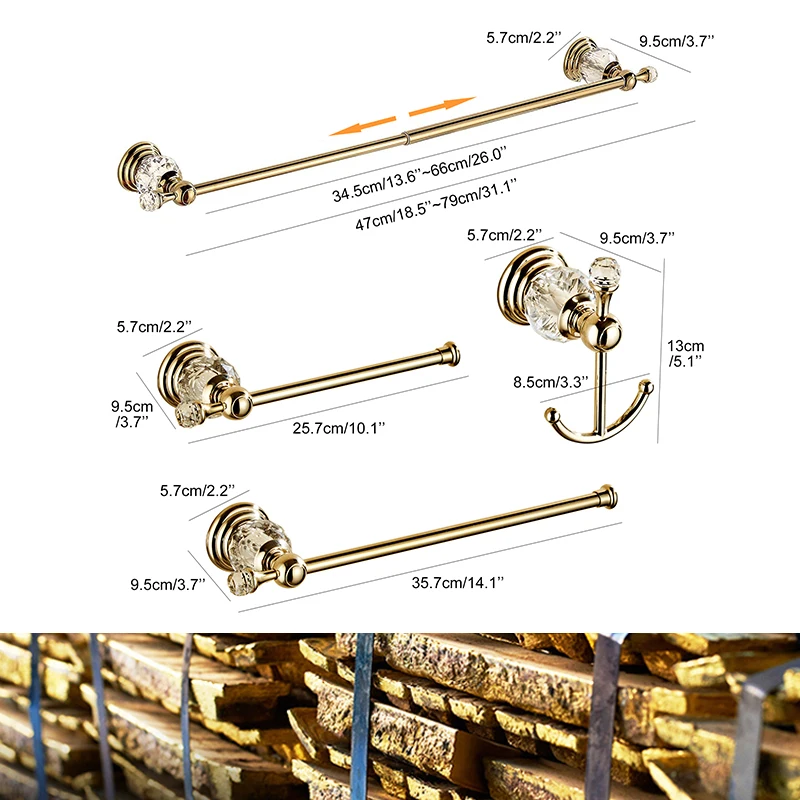 5.7cm/2.2''
9.5cm/3.7''
34.5cm/13.6''~66cm/26.0''
47cm/18.5''~79cm/31.1''
5.7cm/2.2''
9.5cm/3.7''
13cm /5.1''
8.5cm/3.3''
5.7cm/2.2''
9.5cm /3.7''
25.7cm/10.1''
5.7cm/2.2''
9.5cm/3.7''
35.7cm/14.1''