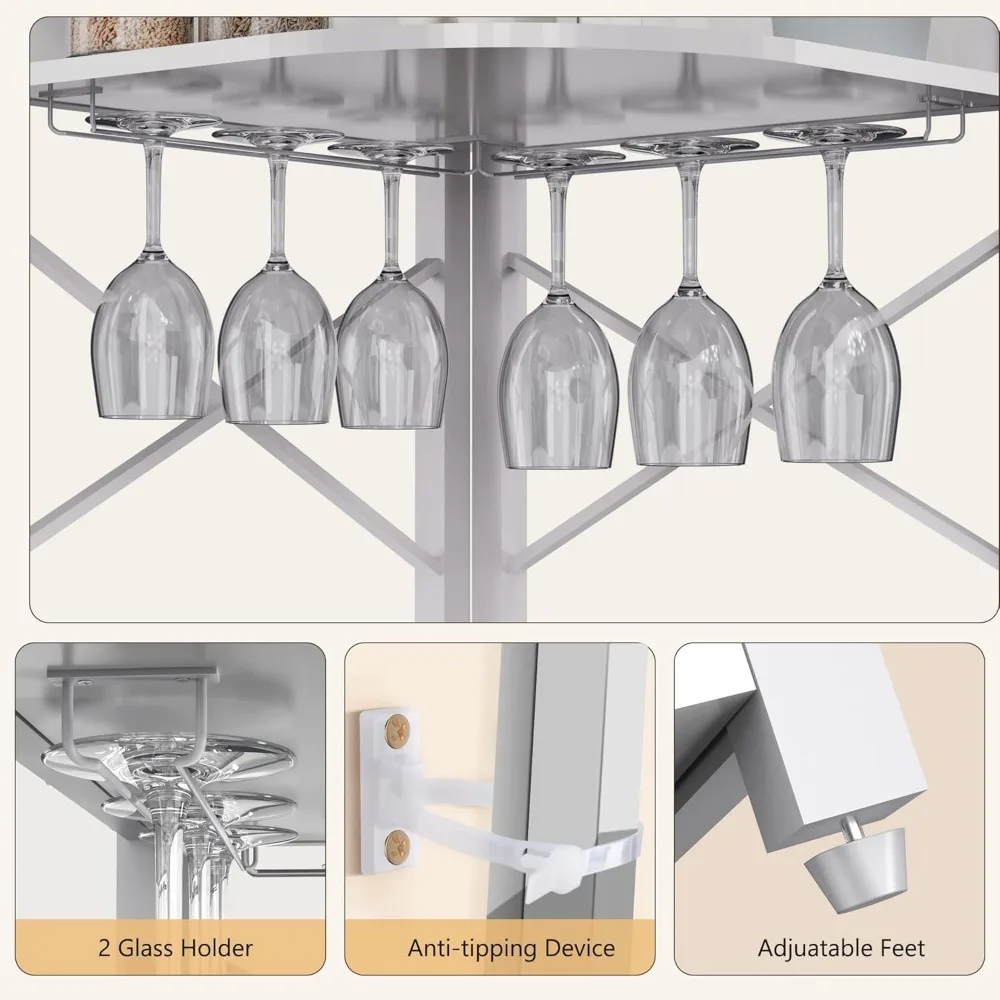 2 Glass Holder

Anti-tipping Device

Adjuatable Feet