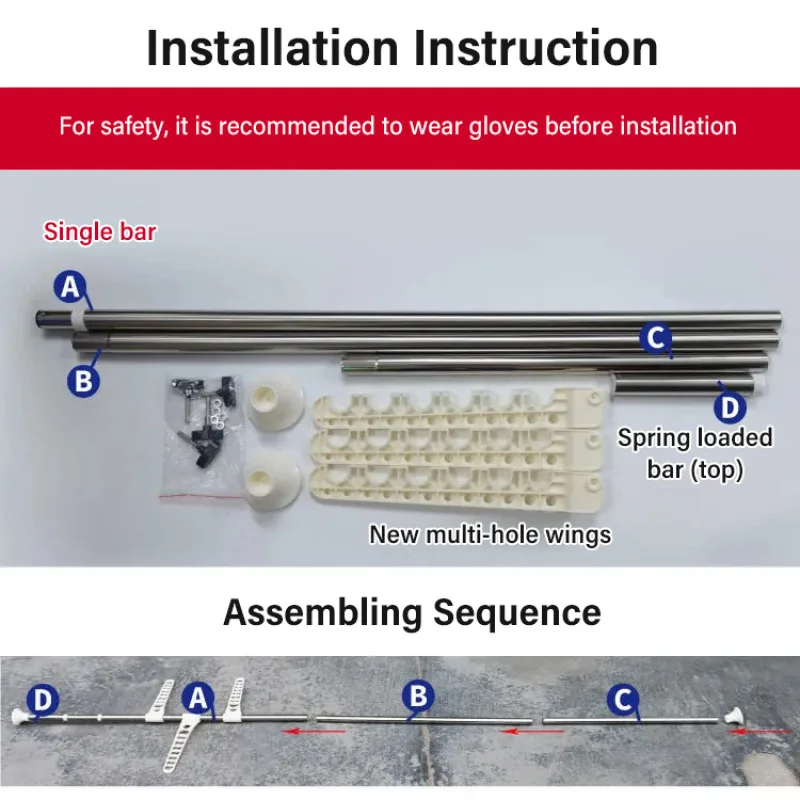 Installation Instruction

For safety, it is recommended to wear gloves before installation

Single bar

A

B

C

D

Spring loaded bar (top)

New multi-hole wings

Assembling Sequence

D

A

B

C