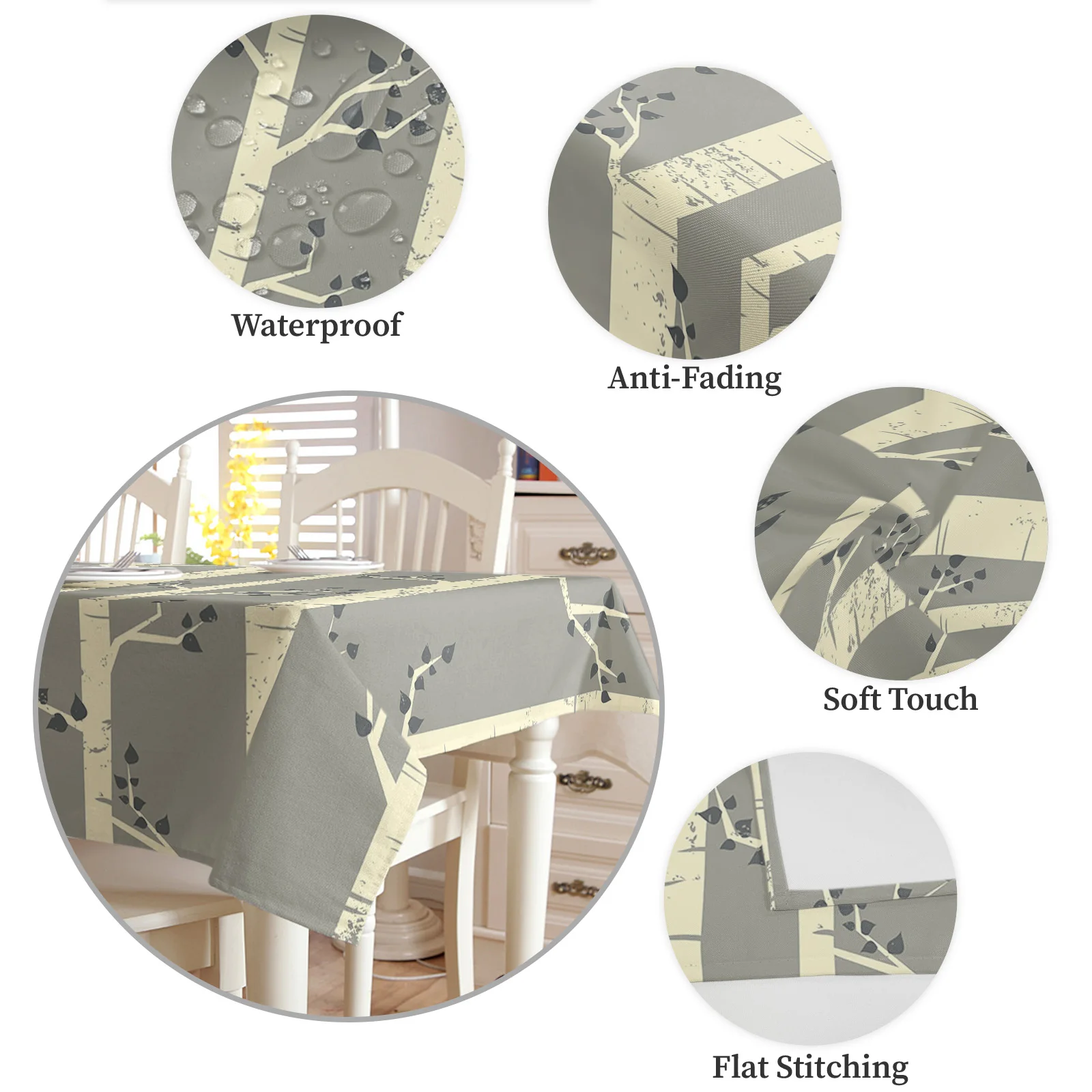 Waterproof

Anti-Fading

Soft Touch

Flat Stitching