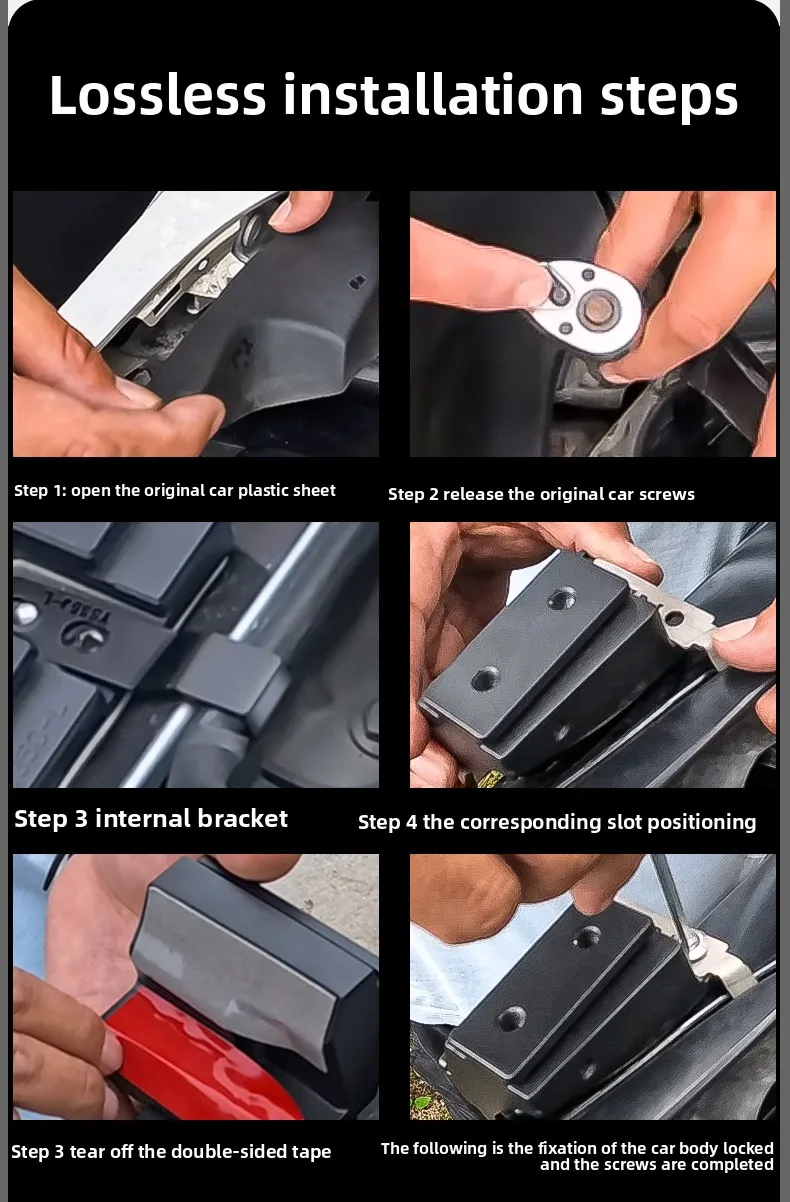 Lossless installation steps

Step 1: open the original car plastic sheet

Step 2 release the original car screws

Step 3 internal bracket

Step 4 the corresponding slot positioning

Step 3 tear off the double-sided tape

The following is the fixation of the car body locked and the screws are completed