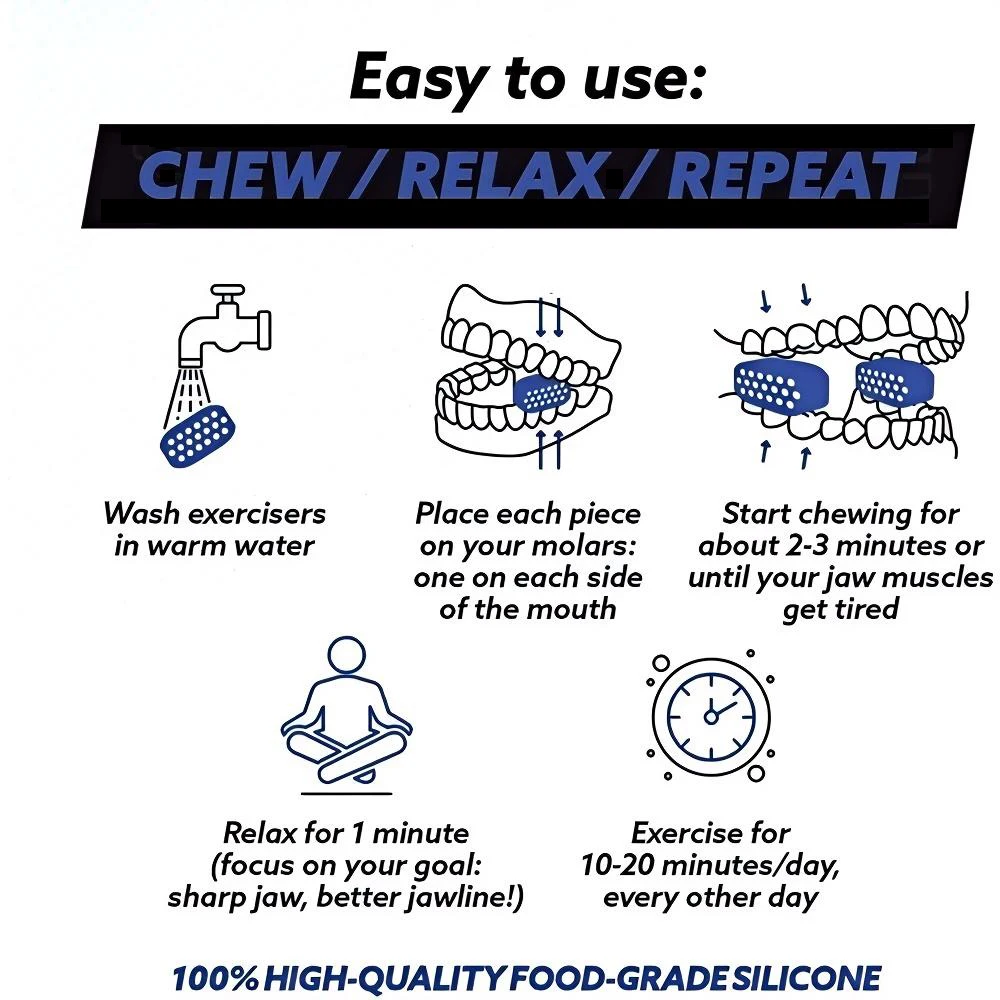 Easy to use:

CHEW / RELAX / REPEAT

Wash exercisers in warm water

Place each piece on your molars: one on each side of the mouth

Start chewing for about 2-3 minutes or until your jaw muscles get tired

Relax for 1 minute (focus on your goal: sharp jaw, better jawline!)

Exercise for 10-20 minutes/day, every other day

100% HIGH-QUALITY FOOD-GRADE SILICONE