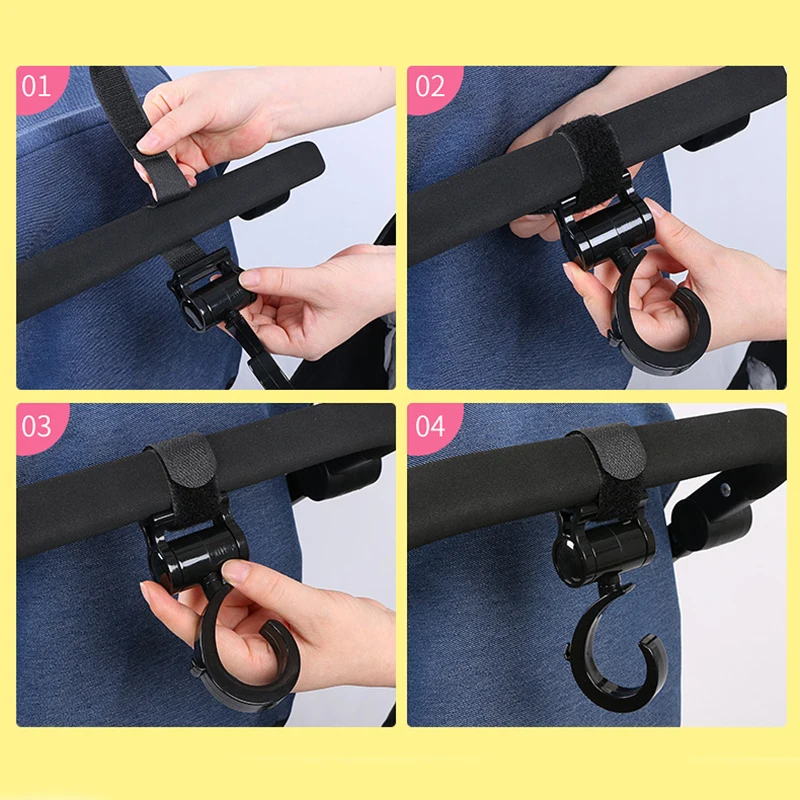 01

02

03

04