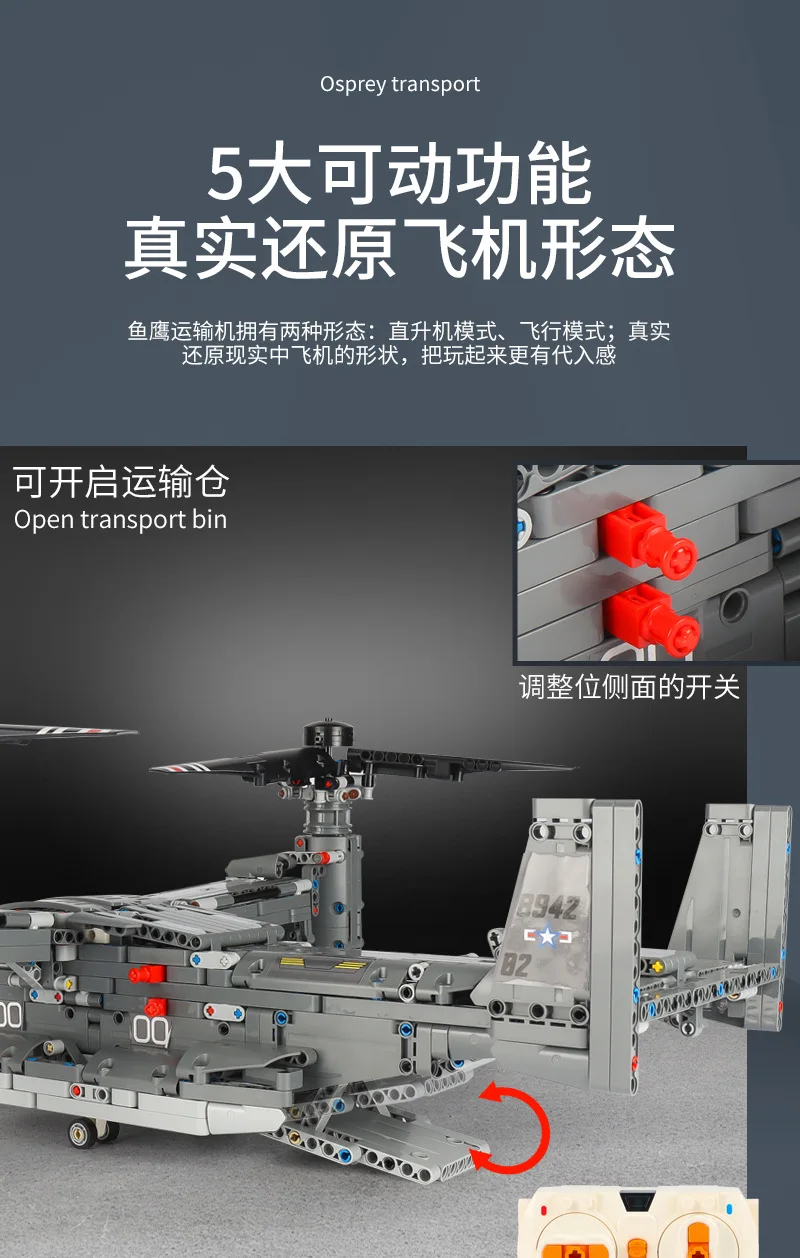 Osprey transport

5大可动功能
真实还原飞机形态

鱼鹰运输机拥有两种形态：直升机模式、飞行模式；真实还原现实中飞机的形状，把玩起来更有代入感

可开启运输仓
Open transport bin

调整位侧面的开关

8942
82
00
00