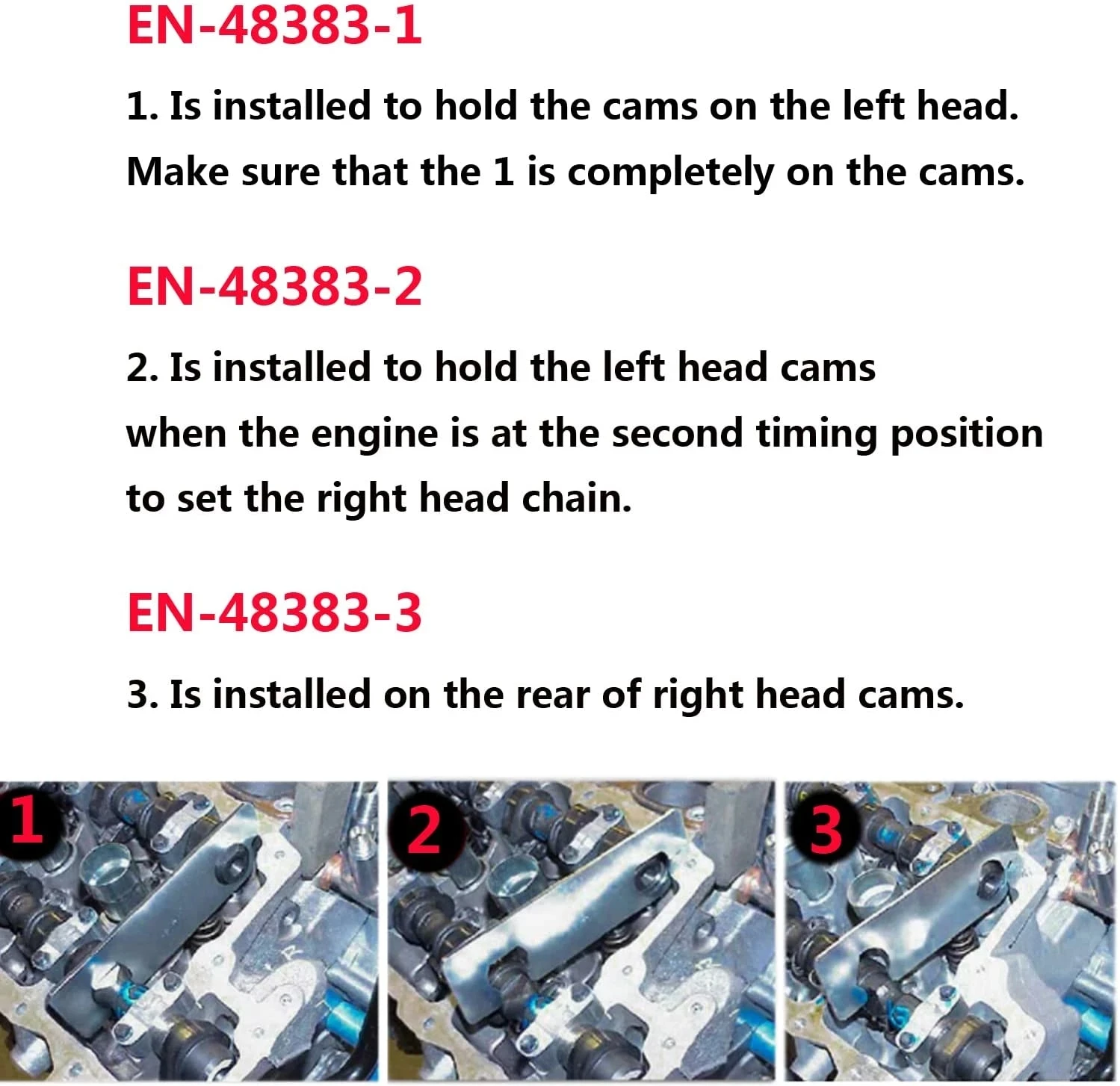 EN-48383-1

1. Is installed to hold the cams on the left head. Make sure that the 1 is completely on the cams.

EN-48383-2

2. Is installed to hold the left head cams when the engine is at the second timing position to set the right head chain.

EN-48383-3

3. Is installed on the rear of right head cams.

1

2

3