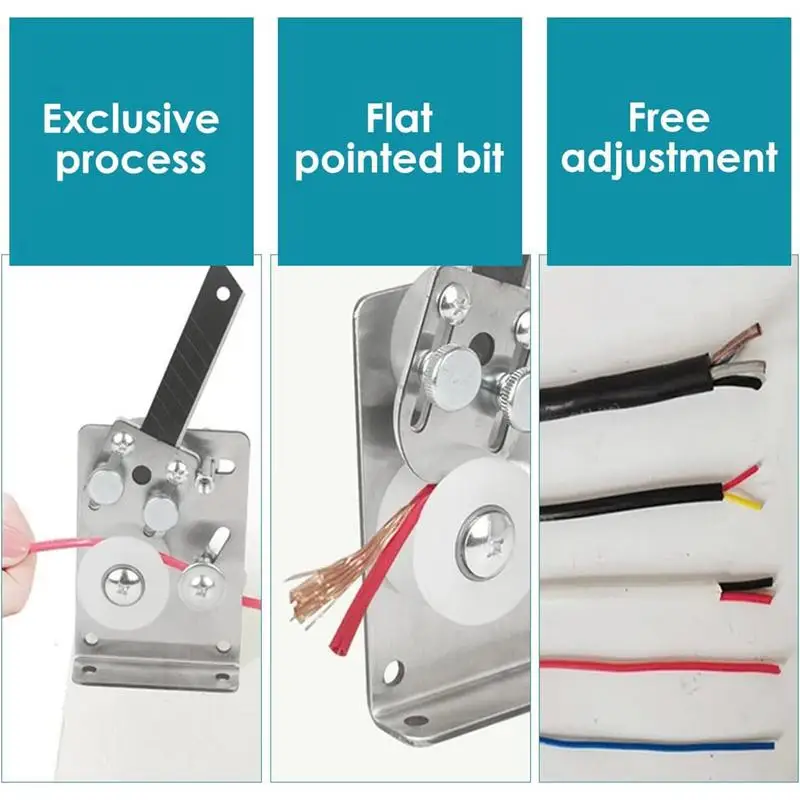 Exclusive process

Flat pointed bit

Free adjustment