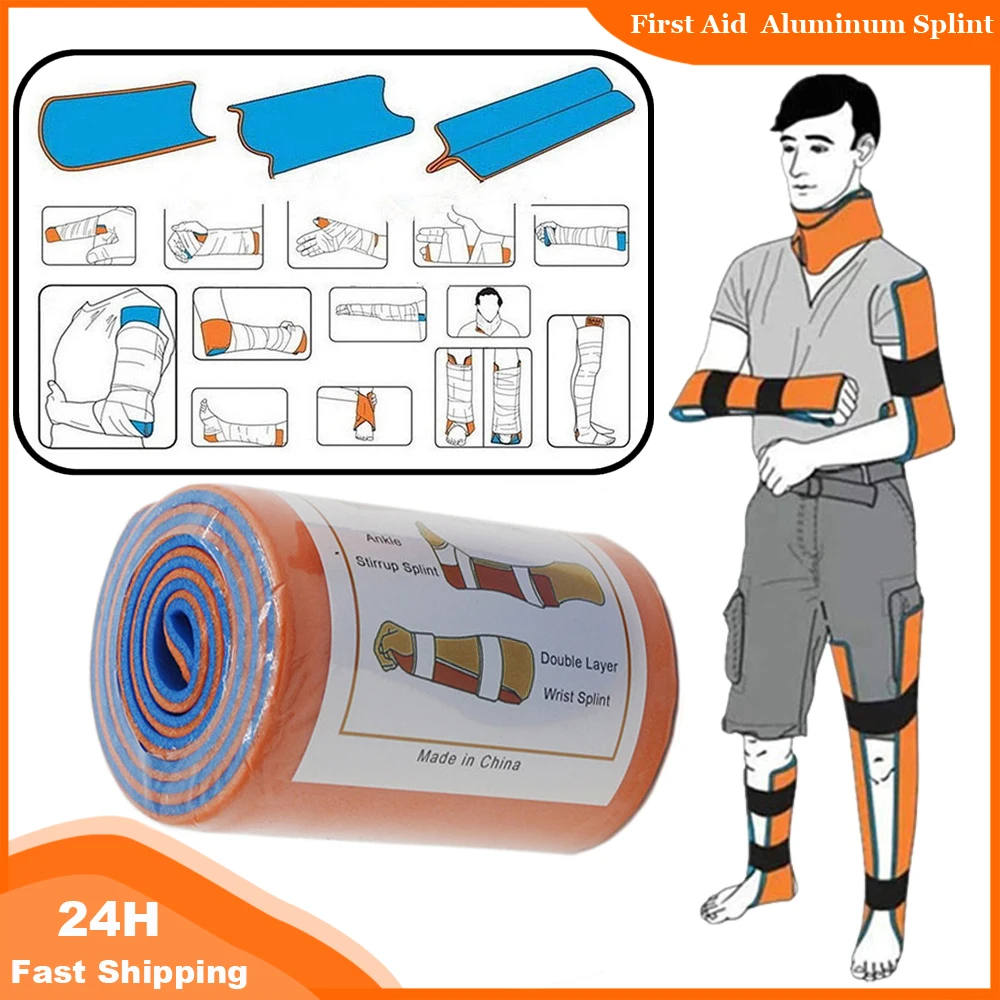 First Aid Aluminum Splint

Ankle
Stirrup Splint

Double Layer
Wrist Splint

Made in China

24H
Fast Shipping