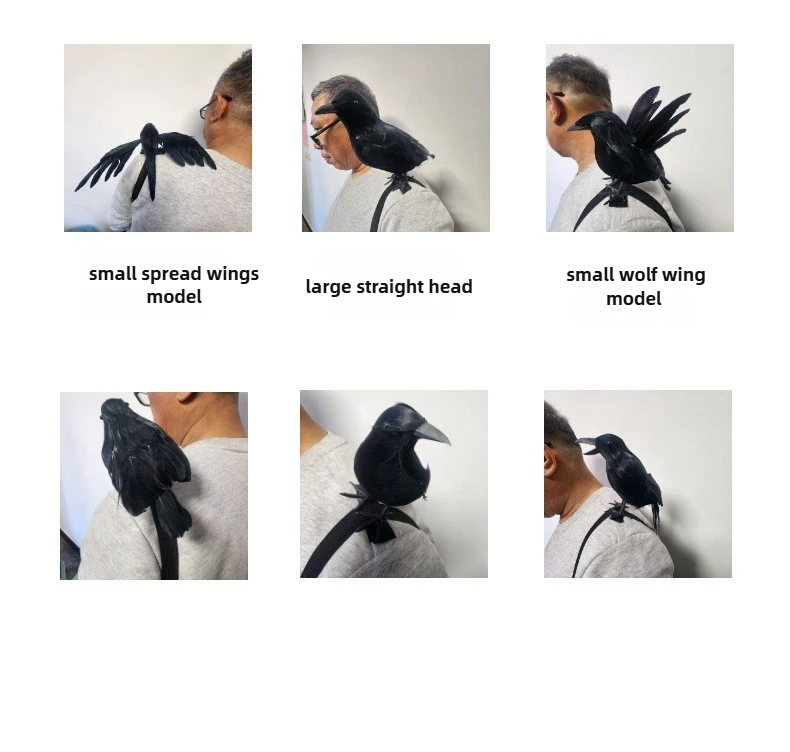 small spread wings model

large straight head

small wolf wing model