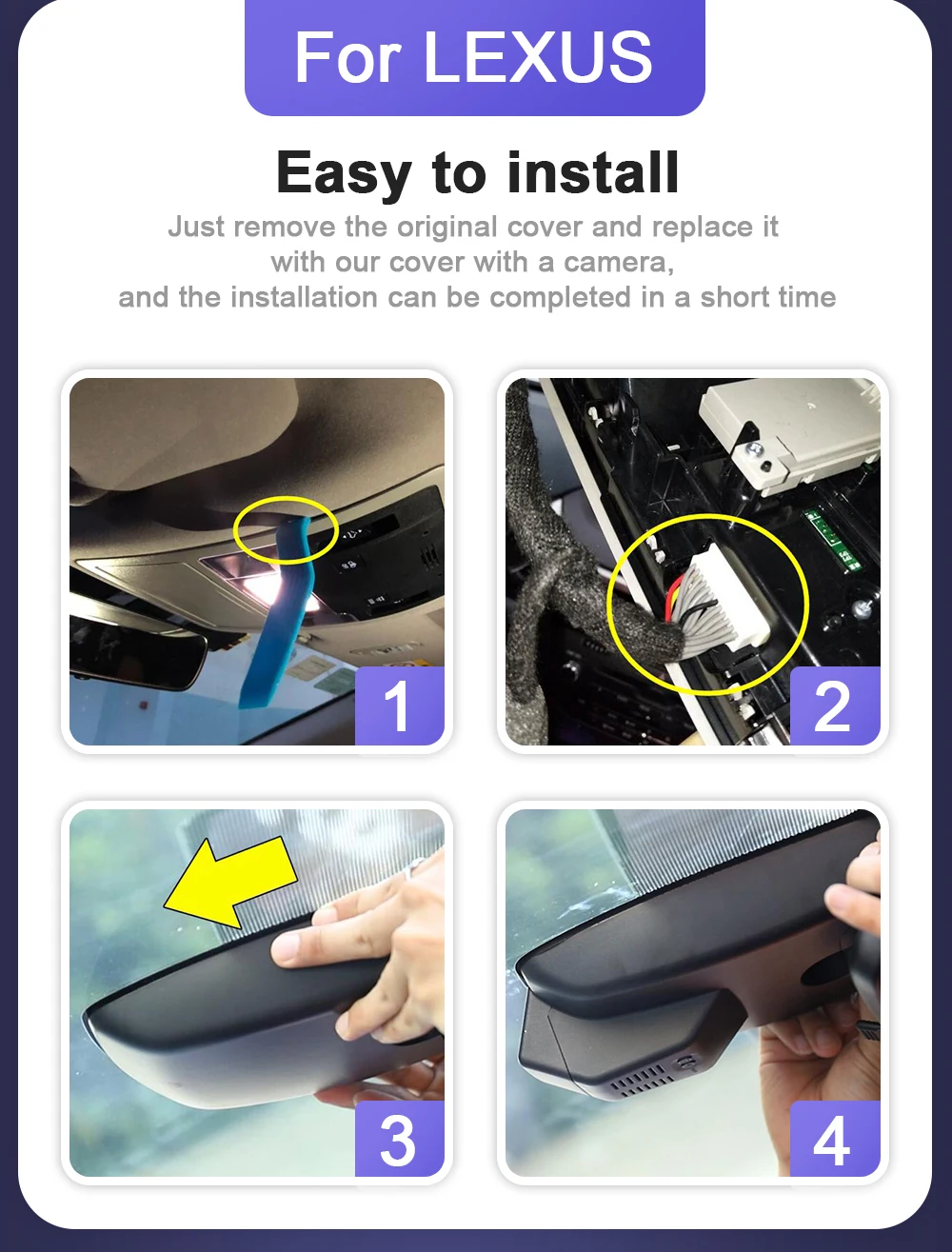 For LEXUS

Easy to install

Just remove the original cover and replace it with our cover with a camera, and the installation can be completed in a short time

1

2

3

4