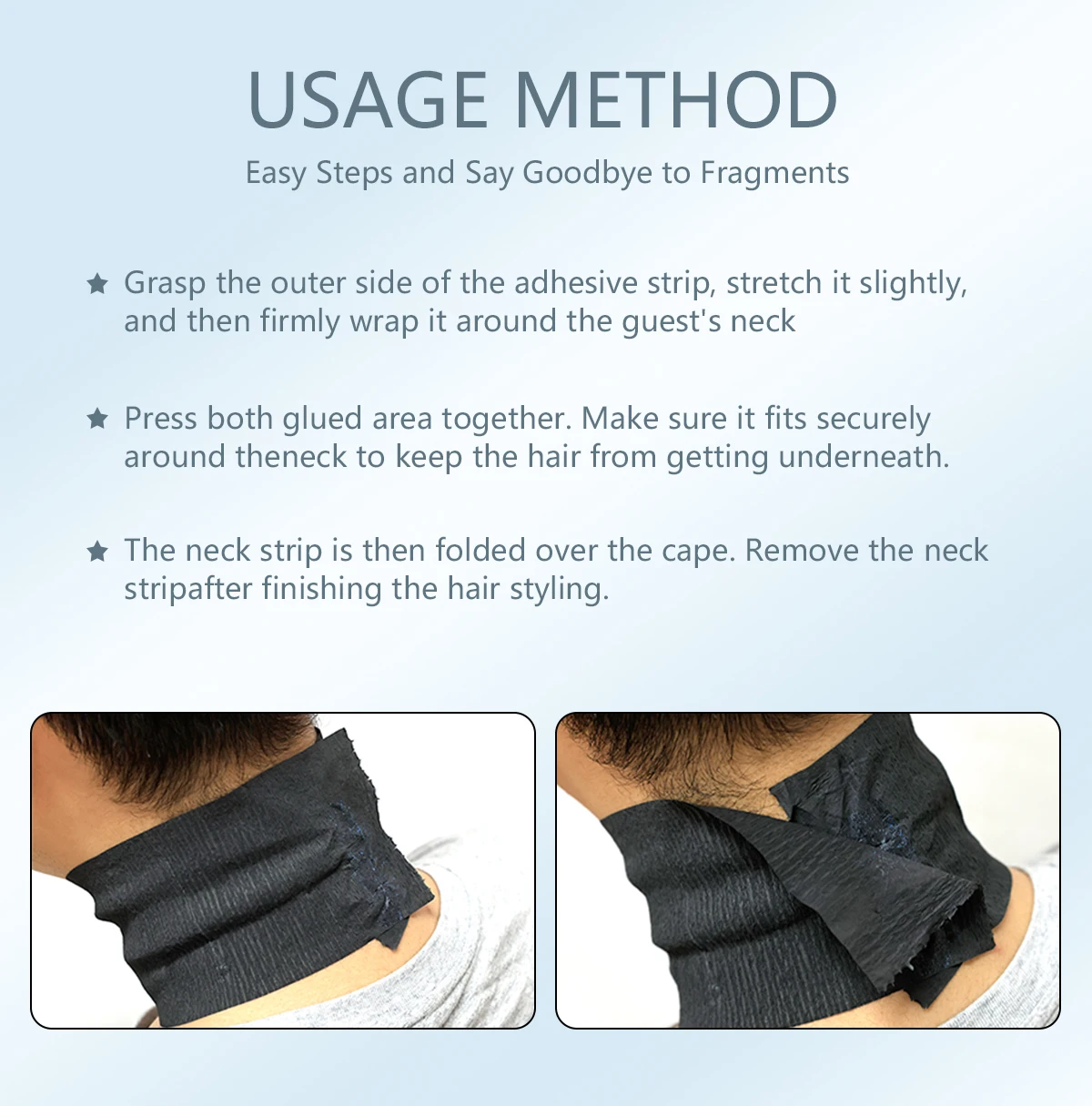 USAGE METHOD

Easy Steps and Say Goodbye to Fragments

★ Grasp the outer side of the adhesive strip, stretch it slightly, and then firmly wrap it around the guest's neck

★ Press both glued area together. Make sure it fits securely around theneck to keep the hair from getting underneath.

★ The neck strip is then folded over the cape. Remove the neck stripafter finishing the hair styling.