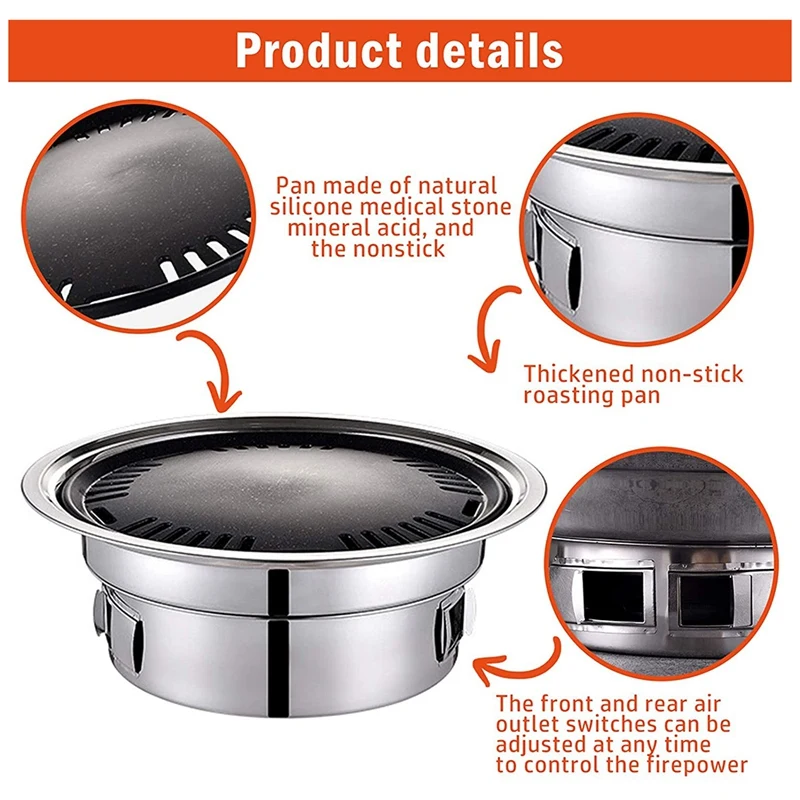 Product details

Pan made of natural silicone medical stone mineral acid, and the nonstick

Thickened non-stick roasting pan

The front and rear air outlet switches can be adjusted at any time to control the firepower