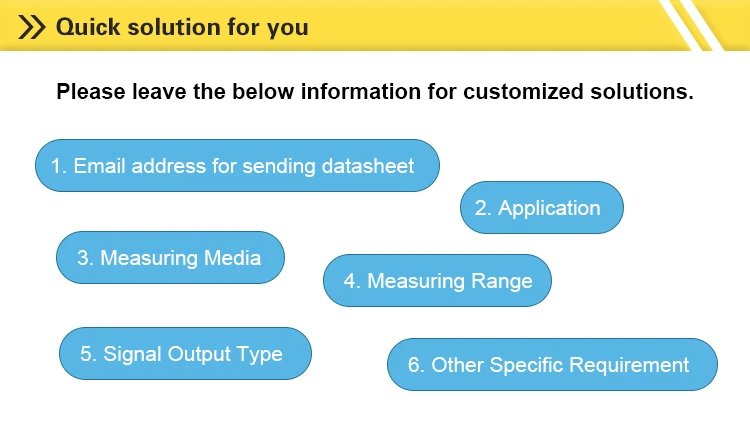 Quick solution for you

Please leave the below information for customized solutions.

1. Email address for sending datasheet

2. Application

3. Measuring Media

4. Measuring Range

5. Signal Output Type

6. Other Specific Requirement