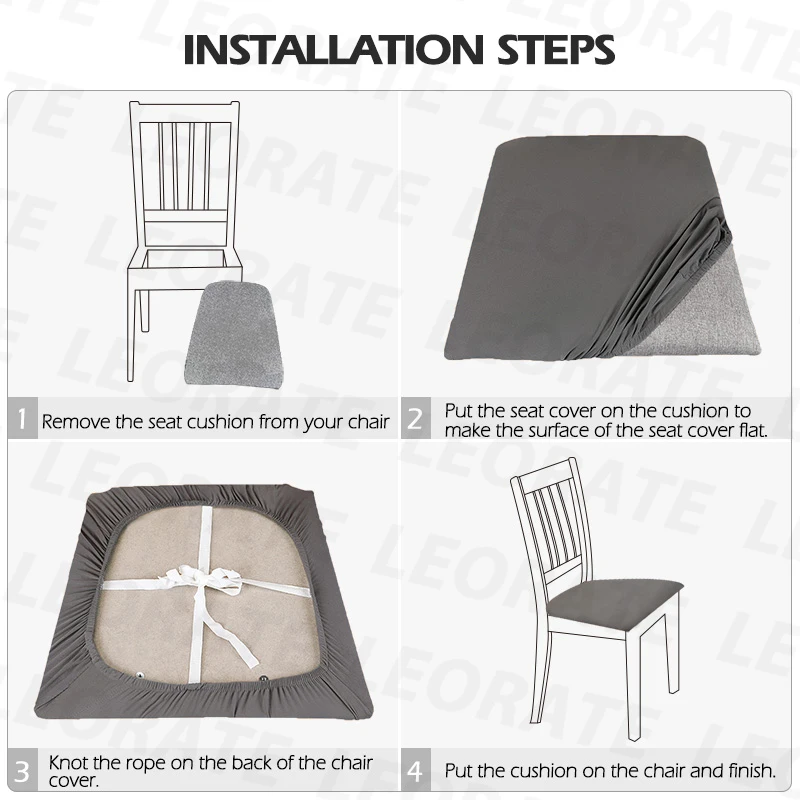 INSTALLATION STEPS

1 Remove the seat cushion from your chair

2 Put the seat cover on the cushion to make the surface of the seat cover flat.

3 Knot the rope on the back of the chair cover.

4 Put the cushion on the chair and finish.

LEORATE