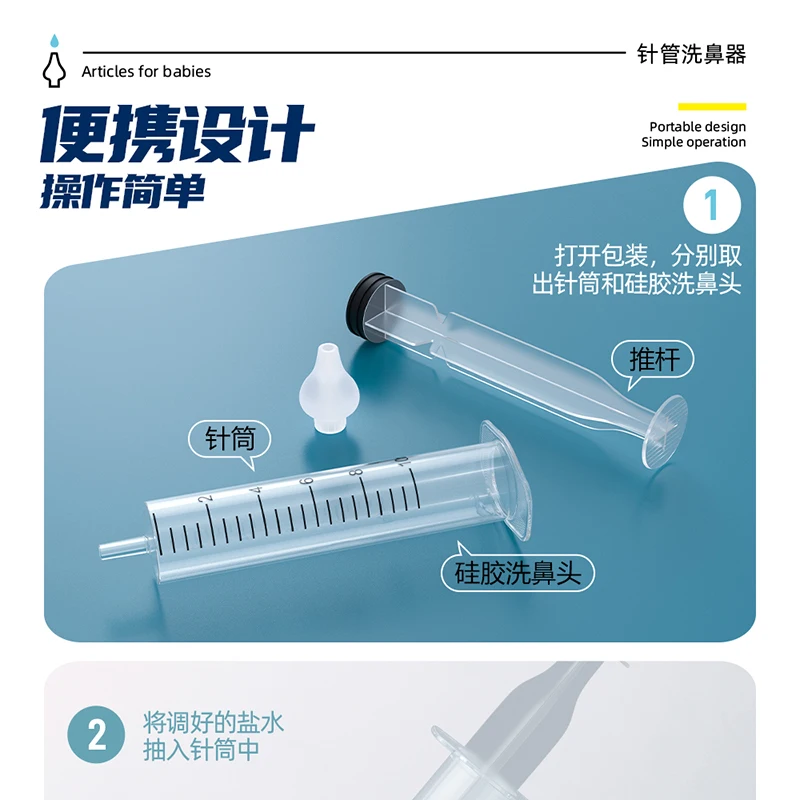 Articles for babies

针管洗鼻器

便携设计
操作简单

Portable design
Simple operation

1

打开包装，分别取出针筒和硅胶洗鼻头

推杆

针筒

2 4 6 8 10

硅胶洗鼻头

2

将调好的盐水抽入针筒中