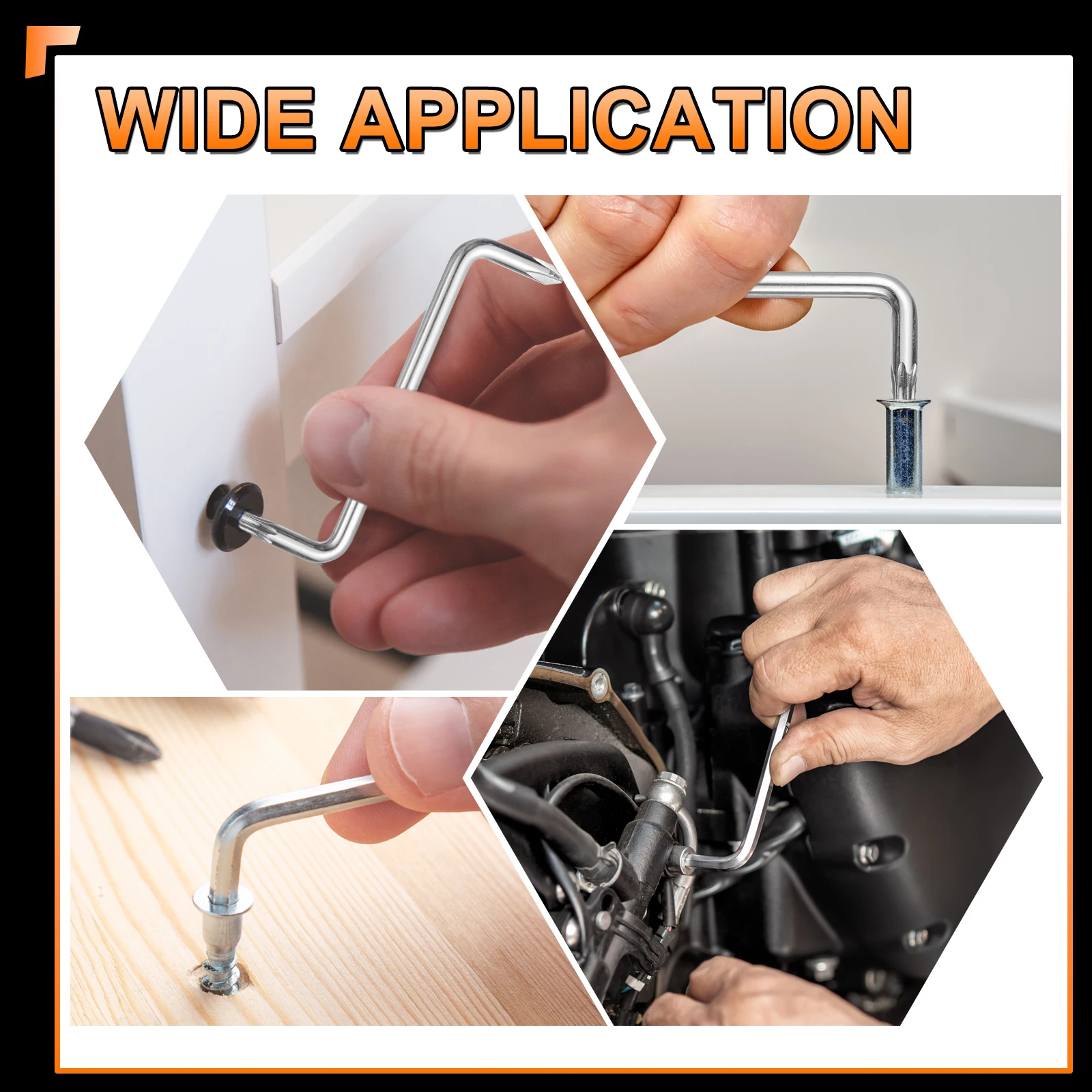 WIDE APPLICATION