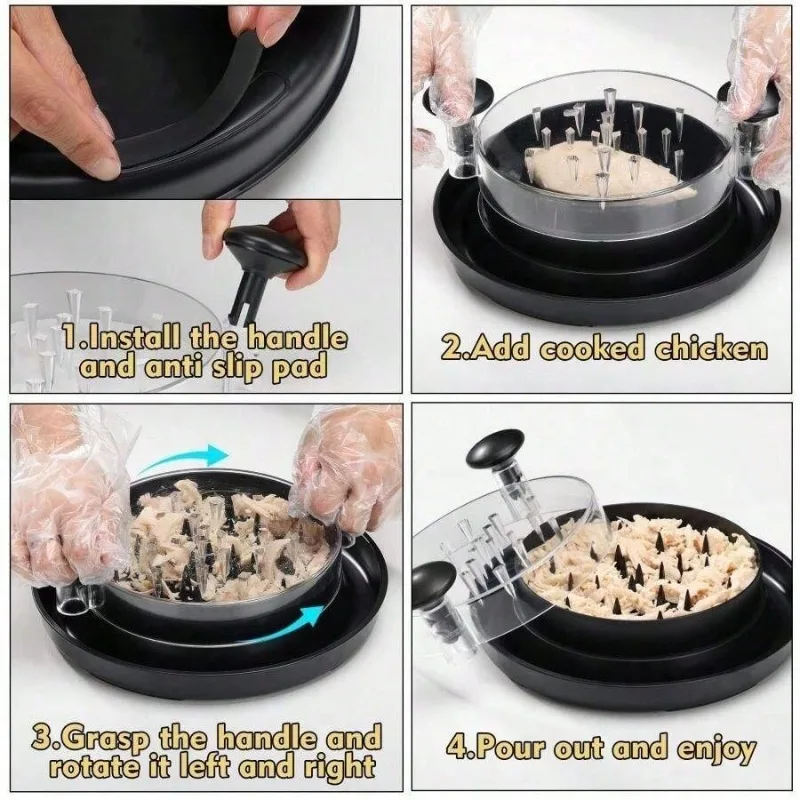 1.Install the handle and anti slip pad

2.Add cooked chicken

3.Grasp the handle and rotate it left and right

4.Pour out and enjoy