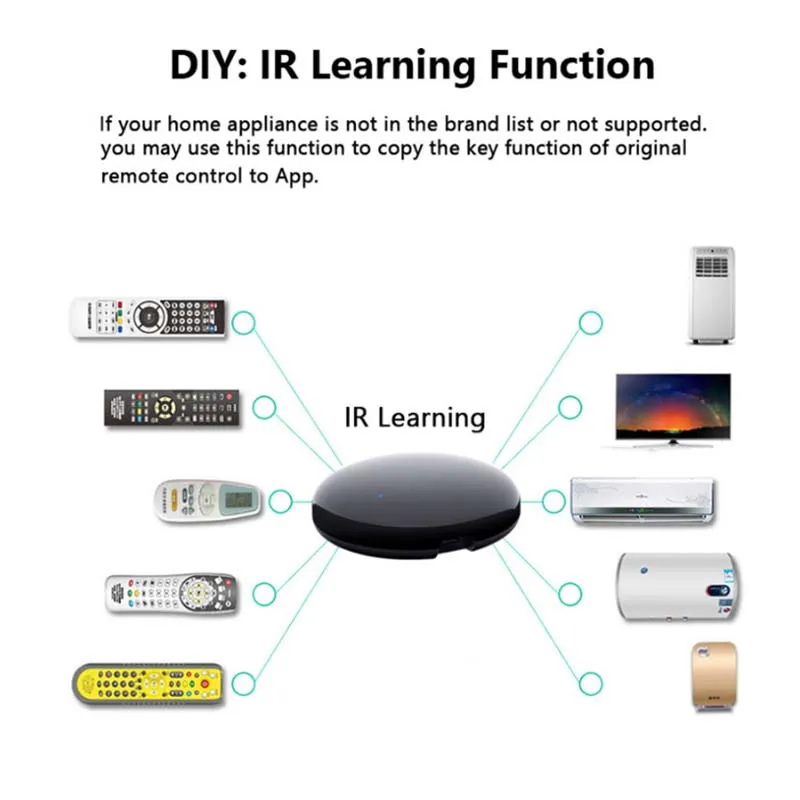 DIY: IR Learning Function

If your home appliance is not in the brand list or not supported. you may use this function to copy the key function of original remote control to App.

IR Learning