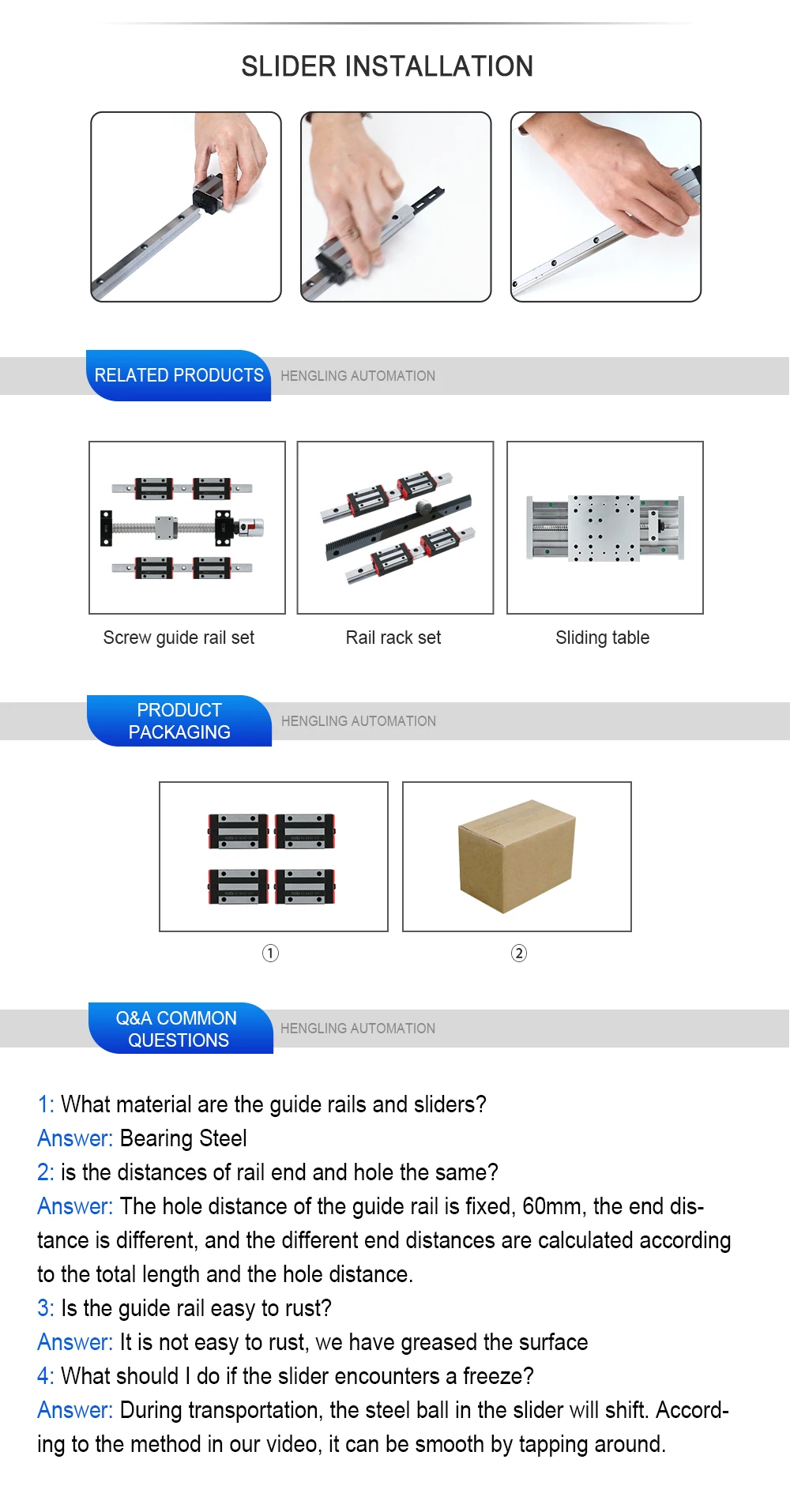 SLIDER INSTALLATION

RELATED PRODUCTS HENGLING AUTOMATION

Screw guide rail set

Rail rack set

Sliding table

PRODUCT PACKAGING HENGLING AUTOMATION

①

②

Q&A COMMON QUESTIONS HENGLING AUTOMATION

1: What material are the guide rails and sliders?
Answer: Bearing Steel
2: is the distances of rail end and hole the same?
Answer: The hole distance of the guide rail is fixed, 60mm, the end distance is different, and the different end distances are calculated according to the total length and the hole distance.
3: Is the guide rail easy to rust?
Answer: It is not easy to rust, we have greased the surface
4: What should I do if the slider encounters a freeze?
Answer: During transportation, the steel ball in the slider will shift. According to the method in our video, it can be smooth by tapping around.