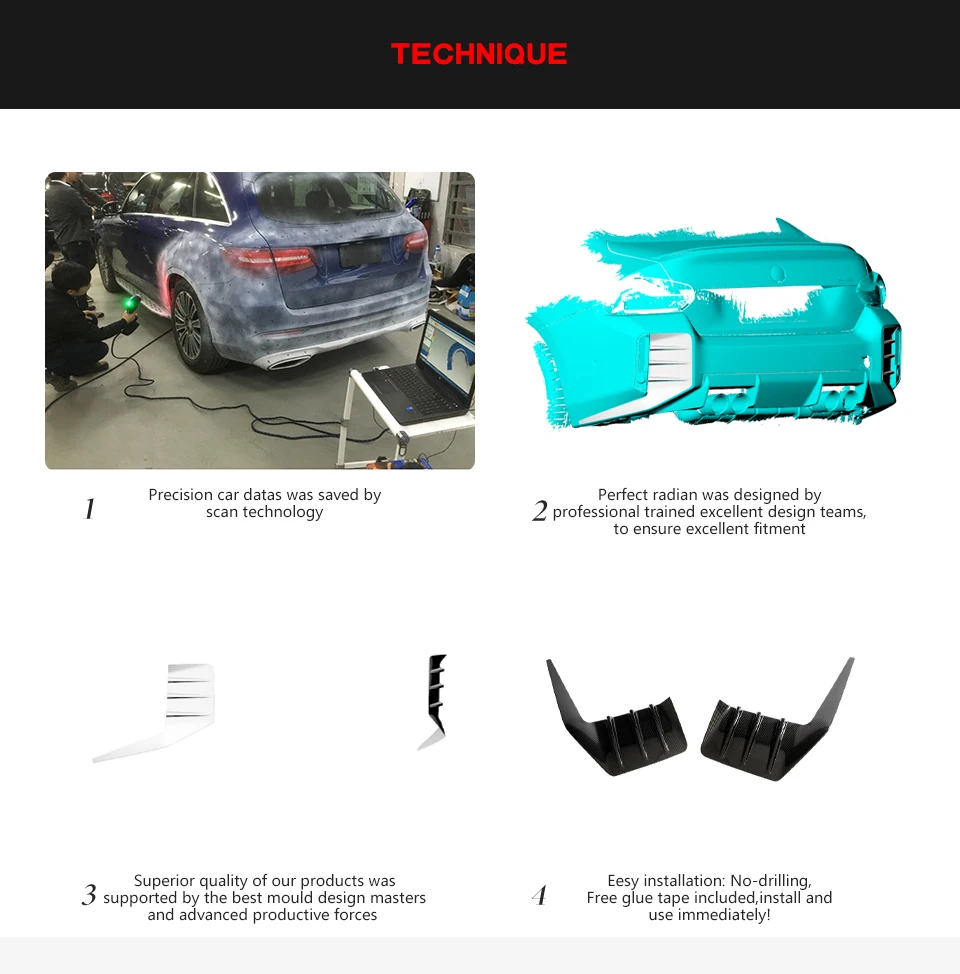 TECHNIQUE

1 Precision car datas was saved by scan technology

2 Perfect radian was designed by professional trained excellent design teams, to ensure excellent fitment

3 Superior quality of our products was supported by the best mould design masters and advanced productive forces

4 Eesy installation: No-drilling, Free glue tape included,install and use immediately!