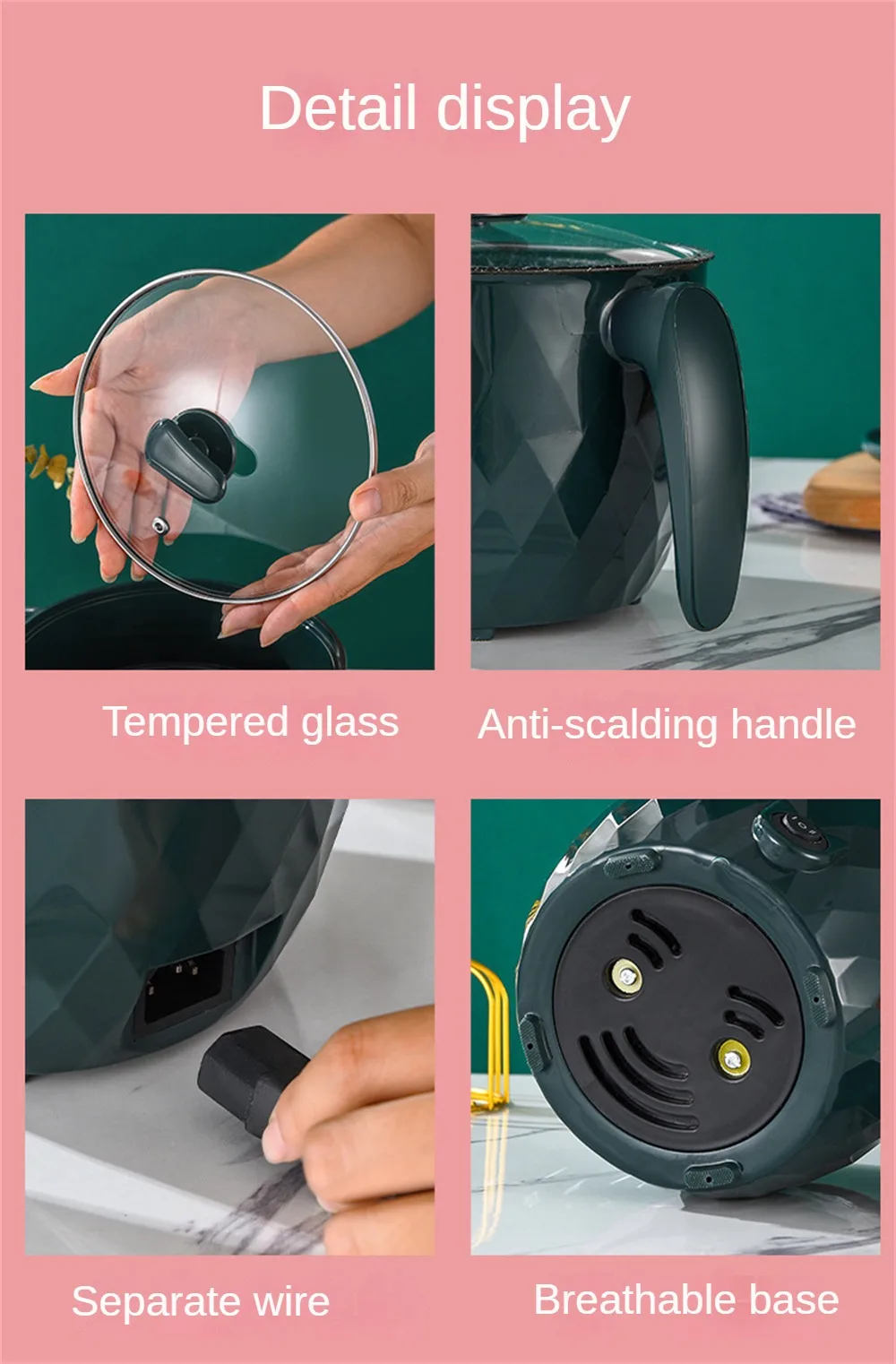 Detail display

Tempered glass

Anti-scalding handle

Separate wire

Breathable base