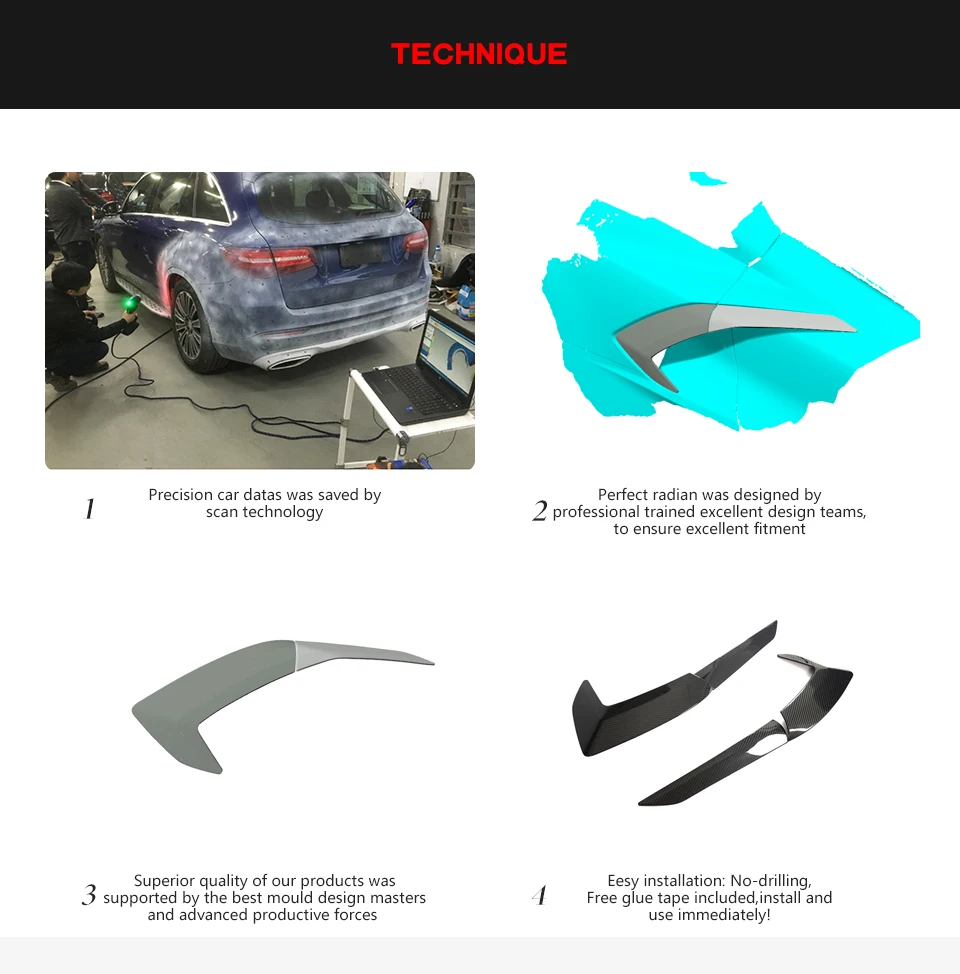 TECHNIQUE

1 Precision car datas was saved by scan technology

2 Perfect radian was designed by professional trained excellent design teams, to ensure excellent fitment

3 Superior quality of our products was supported by the best mould design masters and advanced productive forces

4 Eesy installation: No-drilling, Free glue tape included,install and use immediately!