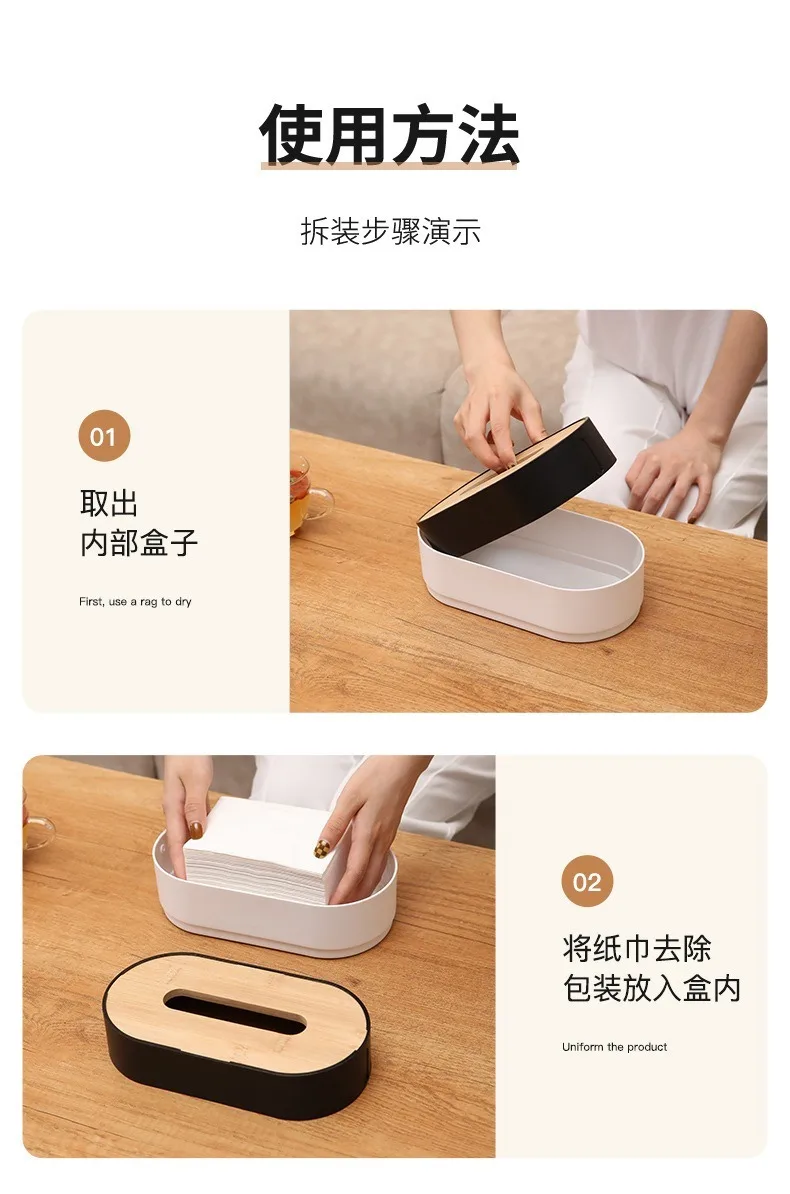 使用方法

拆装步骤演示

01

取出
内部盒子

First, use a rag to dry

02

将纸巾去除
包装放入盒内

Uniform the product