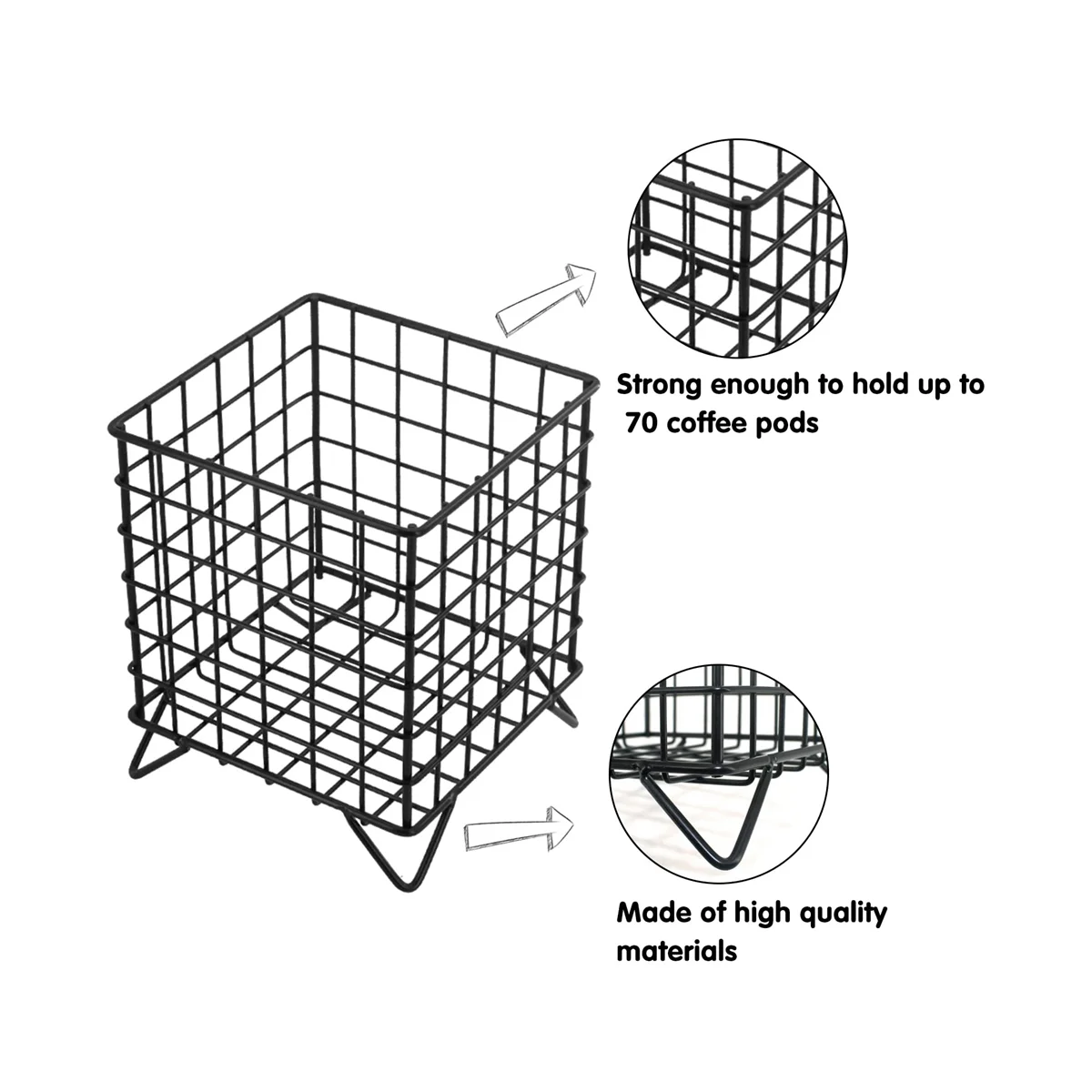 Strong enough to hold up to 70 coffee pods

Made of high quality materials