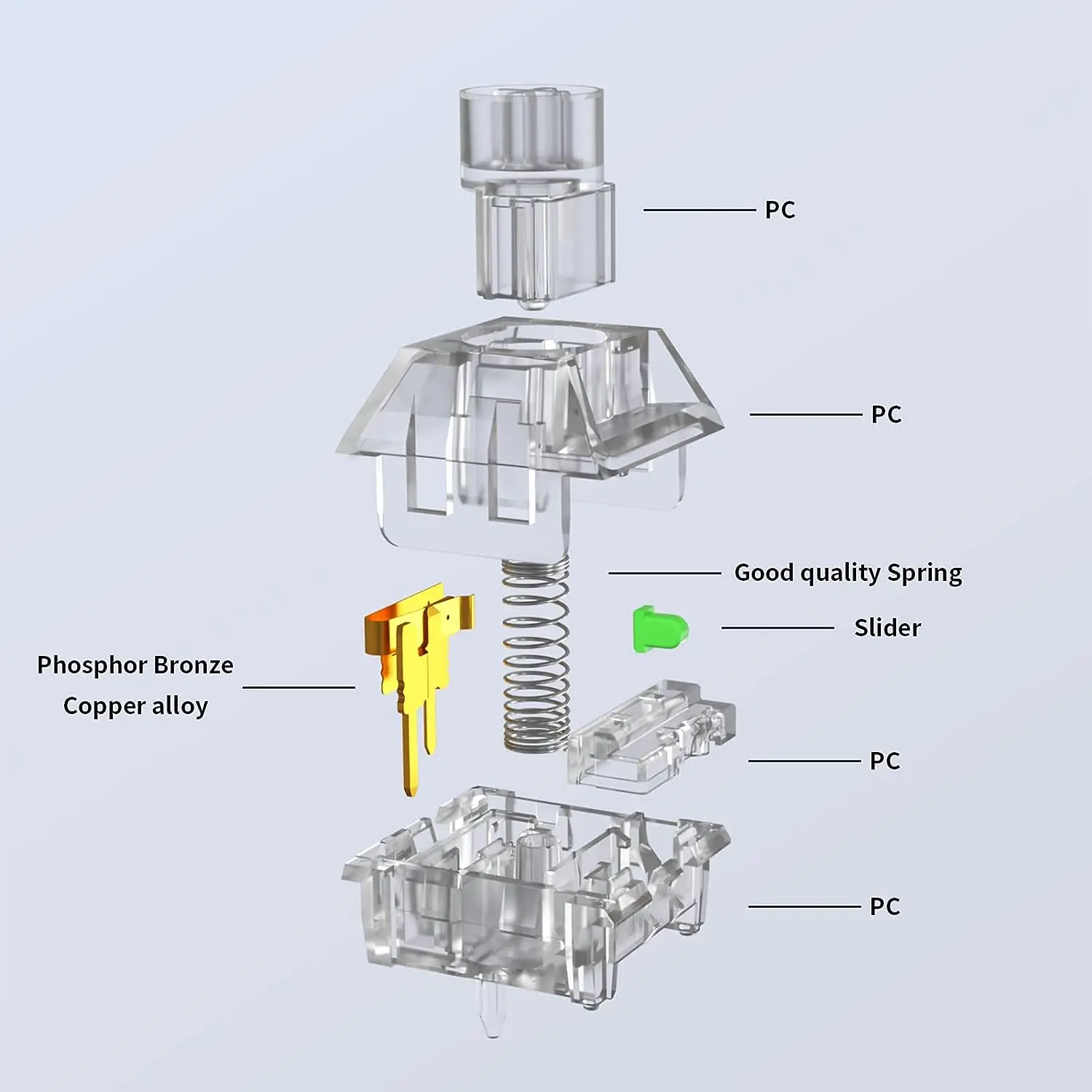 PC

PC

Good quality Spring

Slider

Phosphor Bronze
Copper alloy

PC

PC