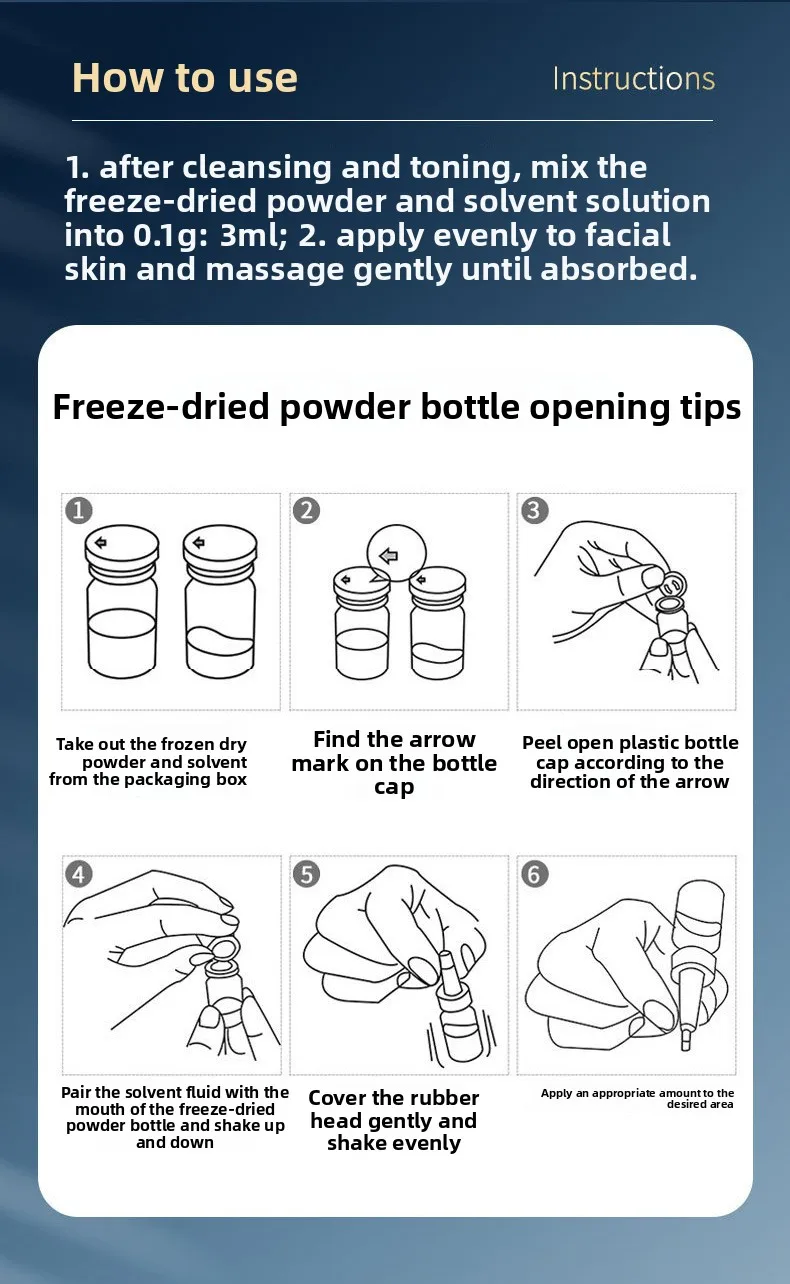 How to use

Instructions

1. after cleansing and toning, mix the freeze-dried powder and solvent solution into 0.1g: 3ml; 2. apply evenly to facial skin and massage gently until absorbed.

Freeze-dried powder bottle opening tips

1

Take out the frozen dry powder and solvent from the packaging box

2

Find the arrow mark on the bottle cap

3

Peel open plastic bottle cap according to the direction of the arrow

4

Pair the solvent fluid with the mouth of the freeze-dried powder bottle and shake up and down

5

Cover the rubber head gently and shake evenly

6

Apply an appropriate amount to the desired area