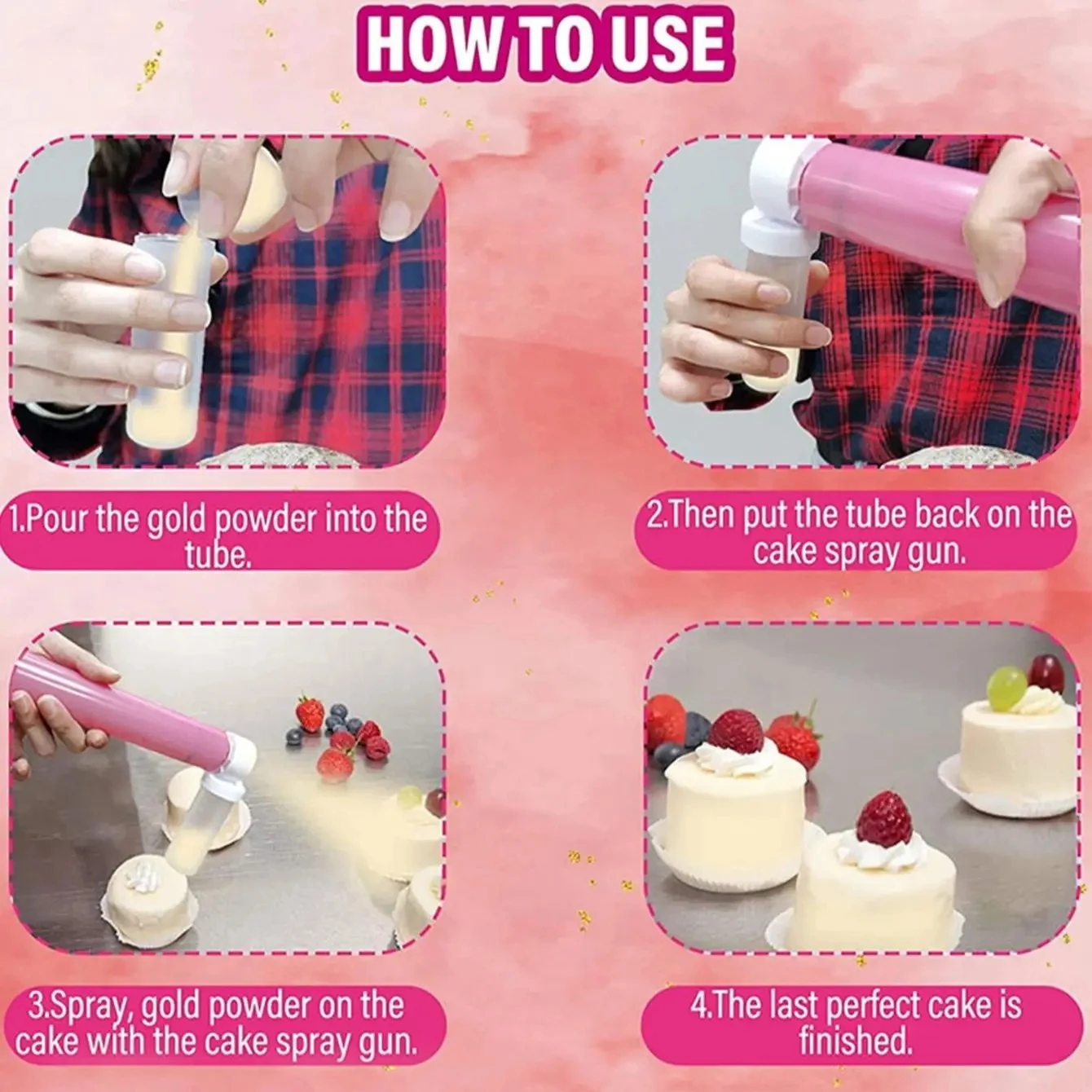 HOW TO USE

1.Pour the gold powder into the tube.

2.Then put the tube back on the cake spray gun.

3.Spray, gold powder on the cake with the cake spray gun.

4.The last perfect cake is finished.