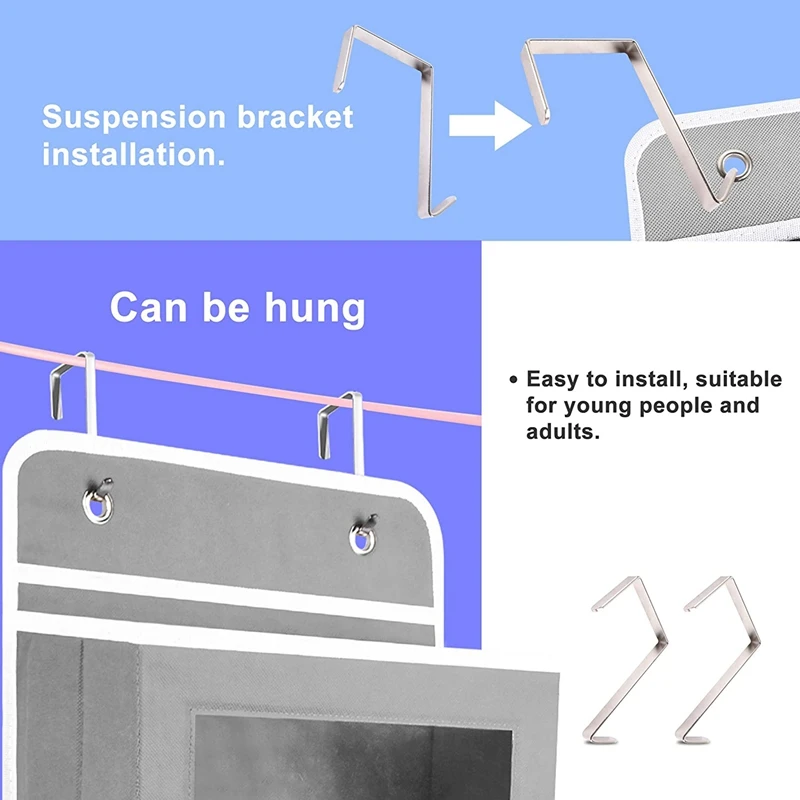 Suspension bracket installation.

Can be hung

• Easy to install, suitable for young people and adults.