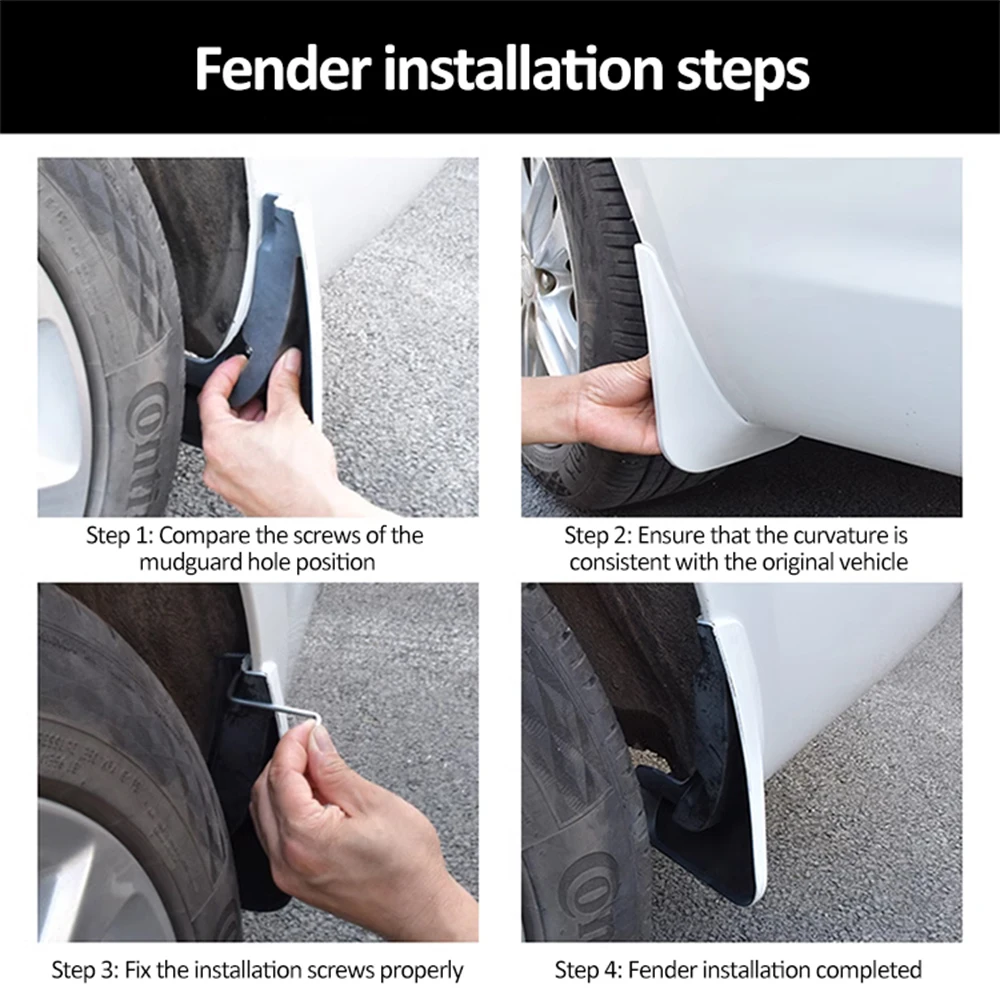 Fender installation steps

Step 1: Compare the screws of the mudguard hole position

Step 2: Ensure that the curvature is consistent with the original vehicle

Step 3: Fix the installation screws properly

Step 4: Fender installation completed