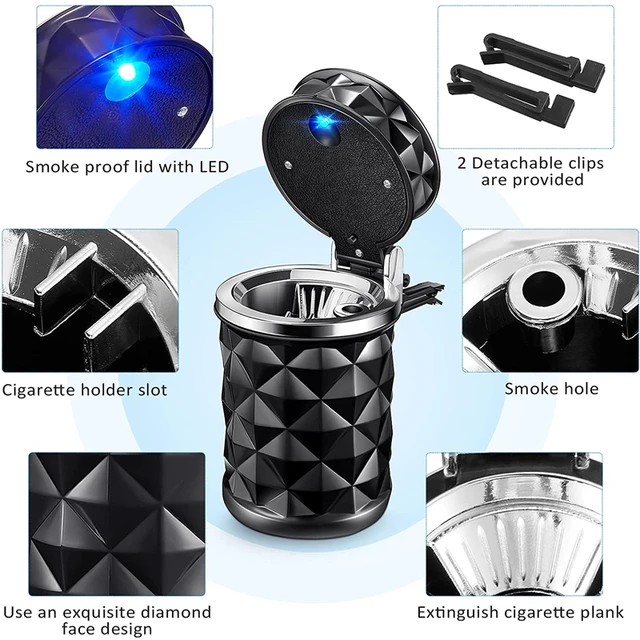 Smoke proof lid with LED

2 Detachable clips are provided

Cigarette holder slot

Smoke hole

Use an exquisite diamond face design

Extinguish cigarette plank