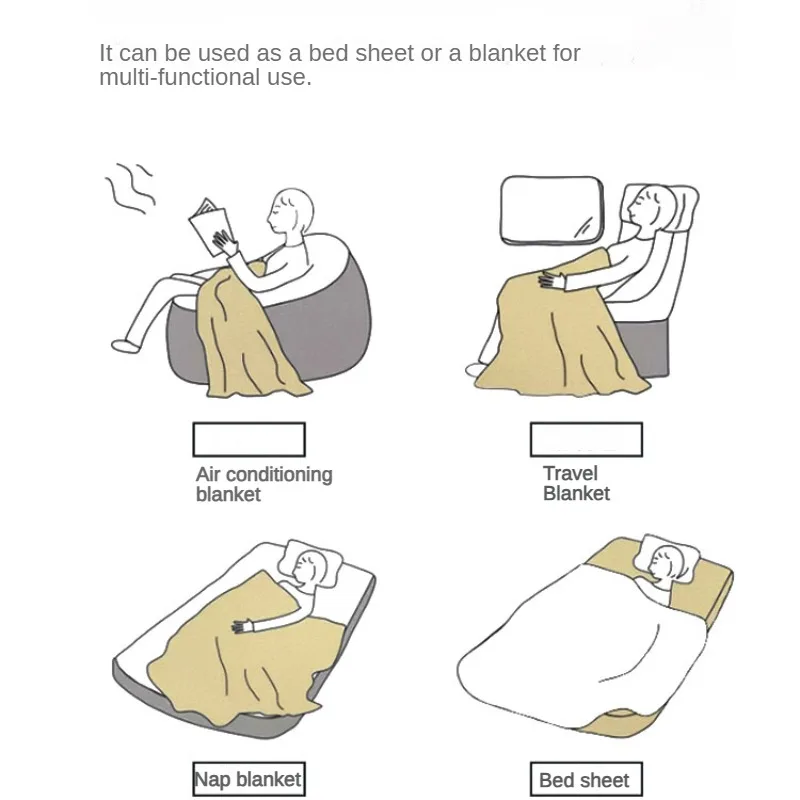 It can be used as a bed sheet or a blanket for multi-functional use.

Air conditioning blanket

Travel Blanket

Nap blanket

Bed sheet