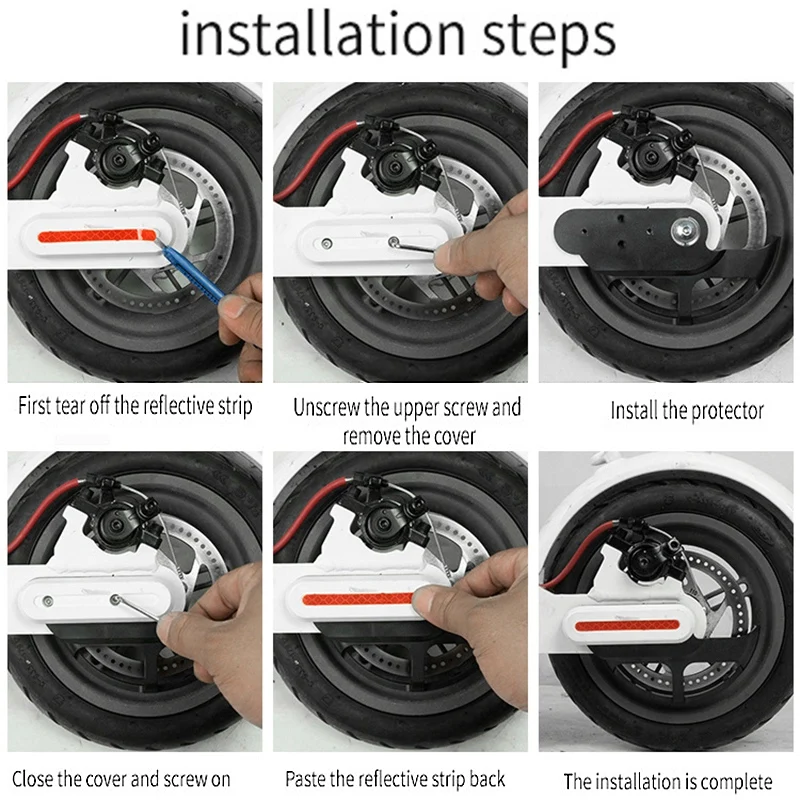 installation steps

First tear off the reflective strip

Unscrew the upper screw and remove the cover

Install the protector

Close the cover and screw on

Paste the reflective strip back

The installation is complete