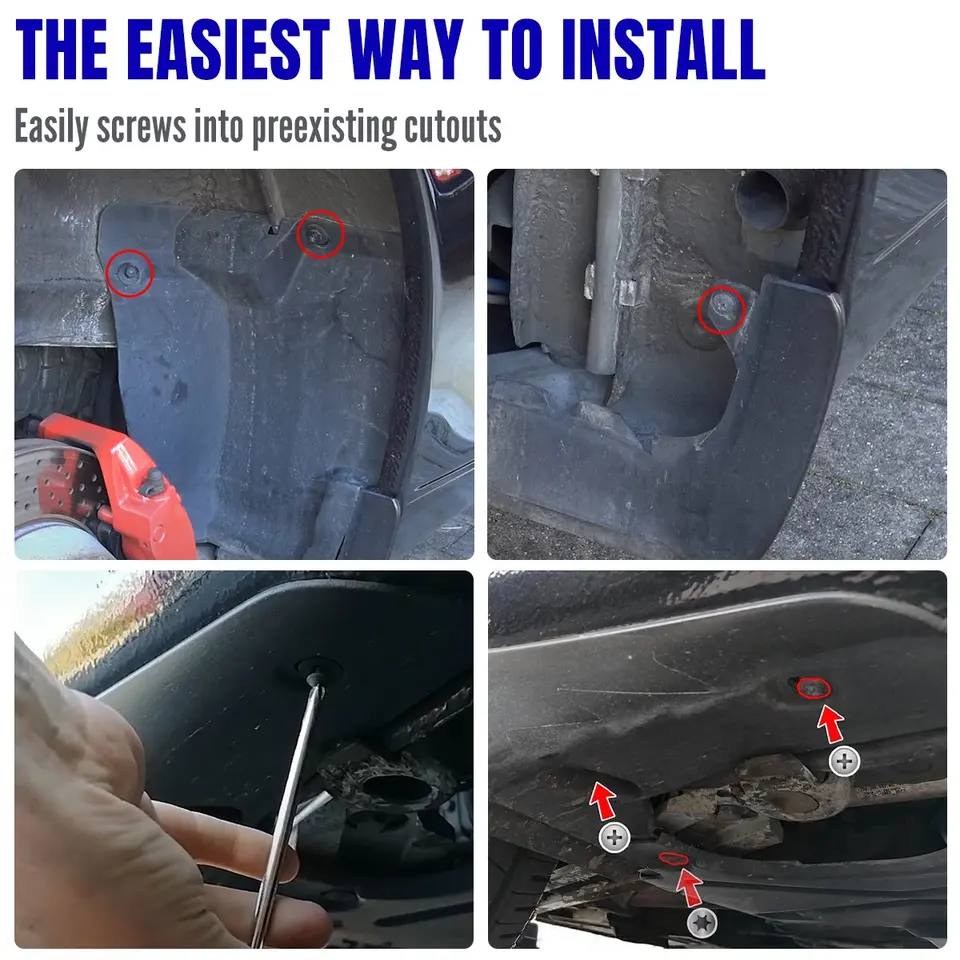 THE EASIEST WAY TO INSTALL

Easily screws into preexisting cutouts