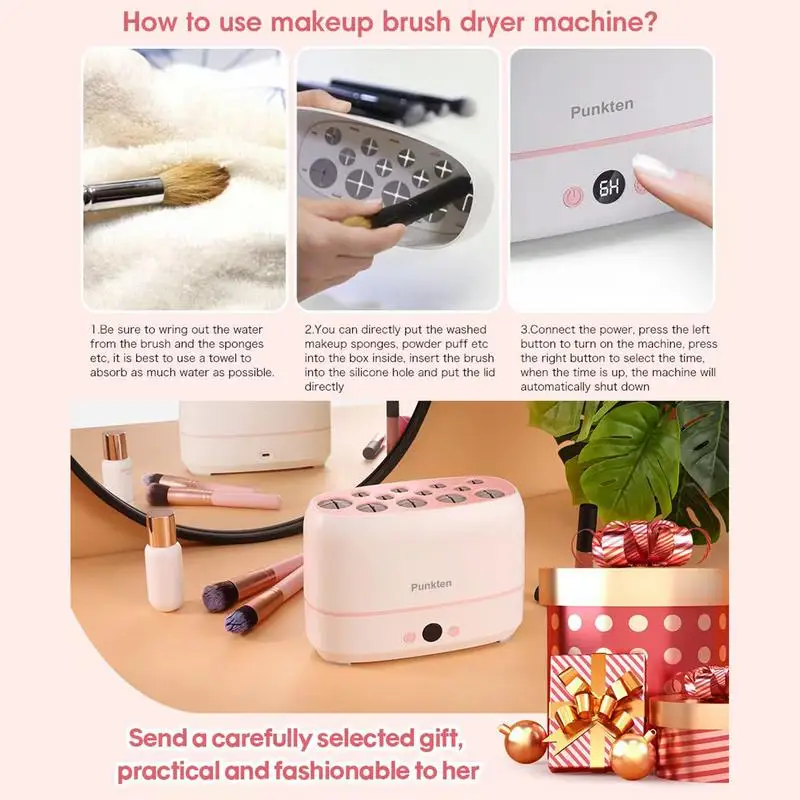 How to use makeup brush dryer machine?

Punkten

6H

1.Be sure to wring out the water from the brush and the sponges etc, it is best to use a towel to absorb as much water as possible.

2.You can directly put the washed makeup sponges, powder puff etc into the box inside, insert the brush into the silicone hole and put the lid directly

3.Connect the power, press the left button to turn on the machine, press the right button to select the time, when the time is up, the machine will automatically shut down

Punkten

Send a carefully selected gift, practical and fashionable to her