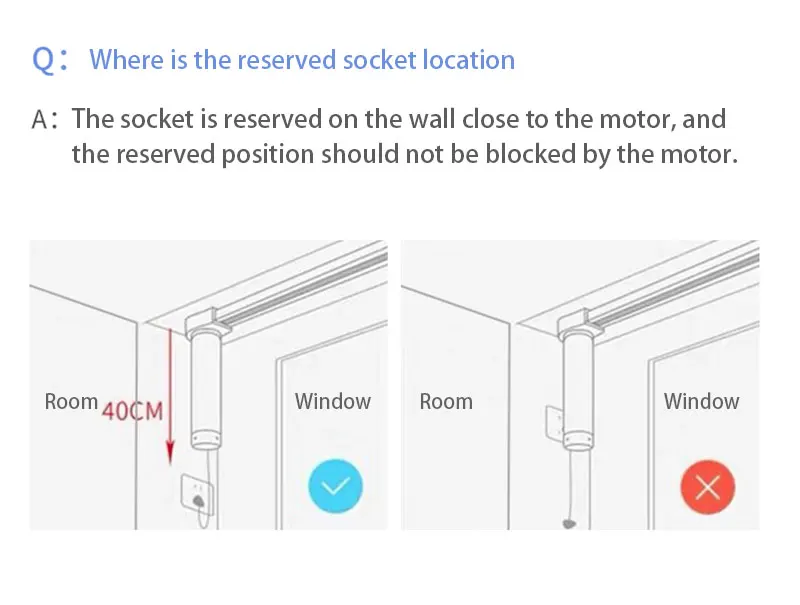 Q: Where is the reserved socket location

A: The socket is reserved on the wall close to the motor, and the reserved position should not be blocked by the motor.

Room 40CM Window

Room Window